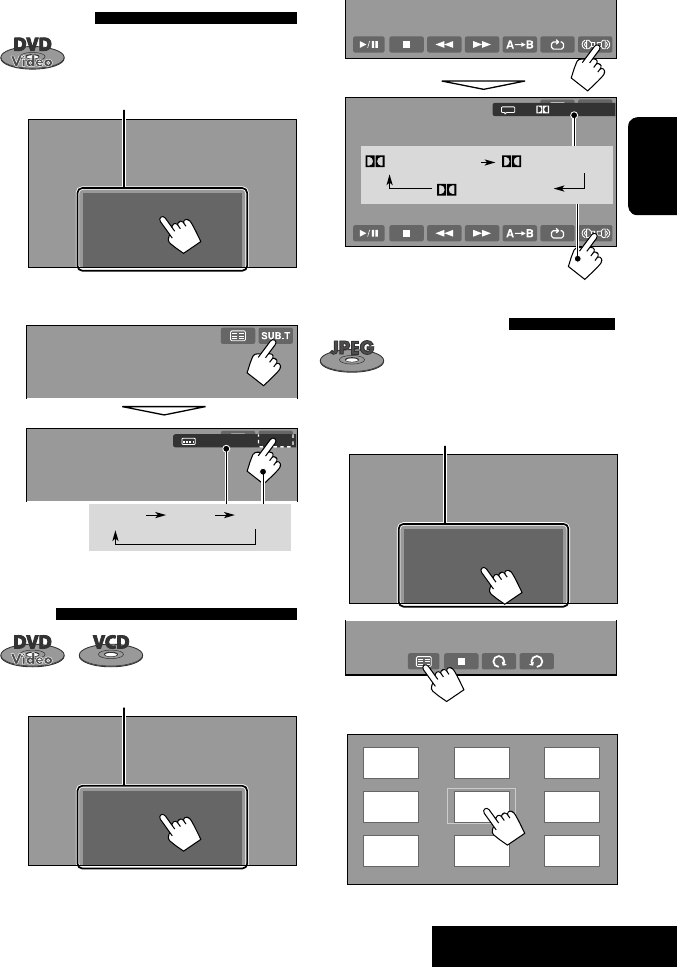 DVD Video

SUB.T

DVD Video VCD

A→B

A→B

JPEG