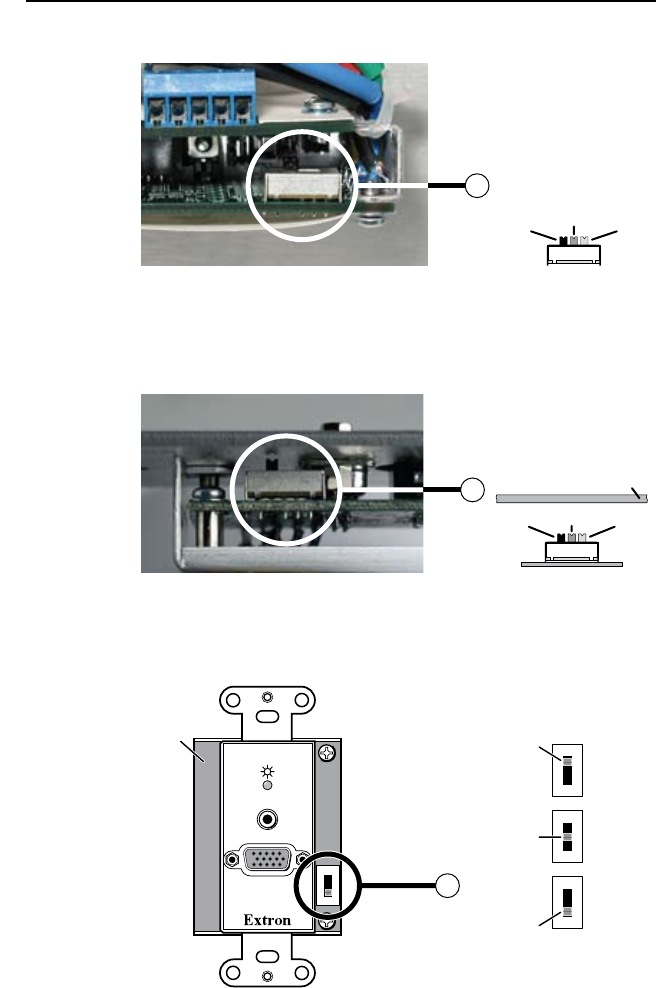 Extron