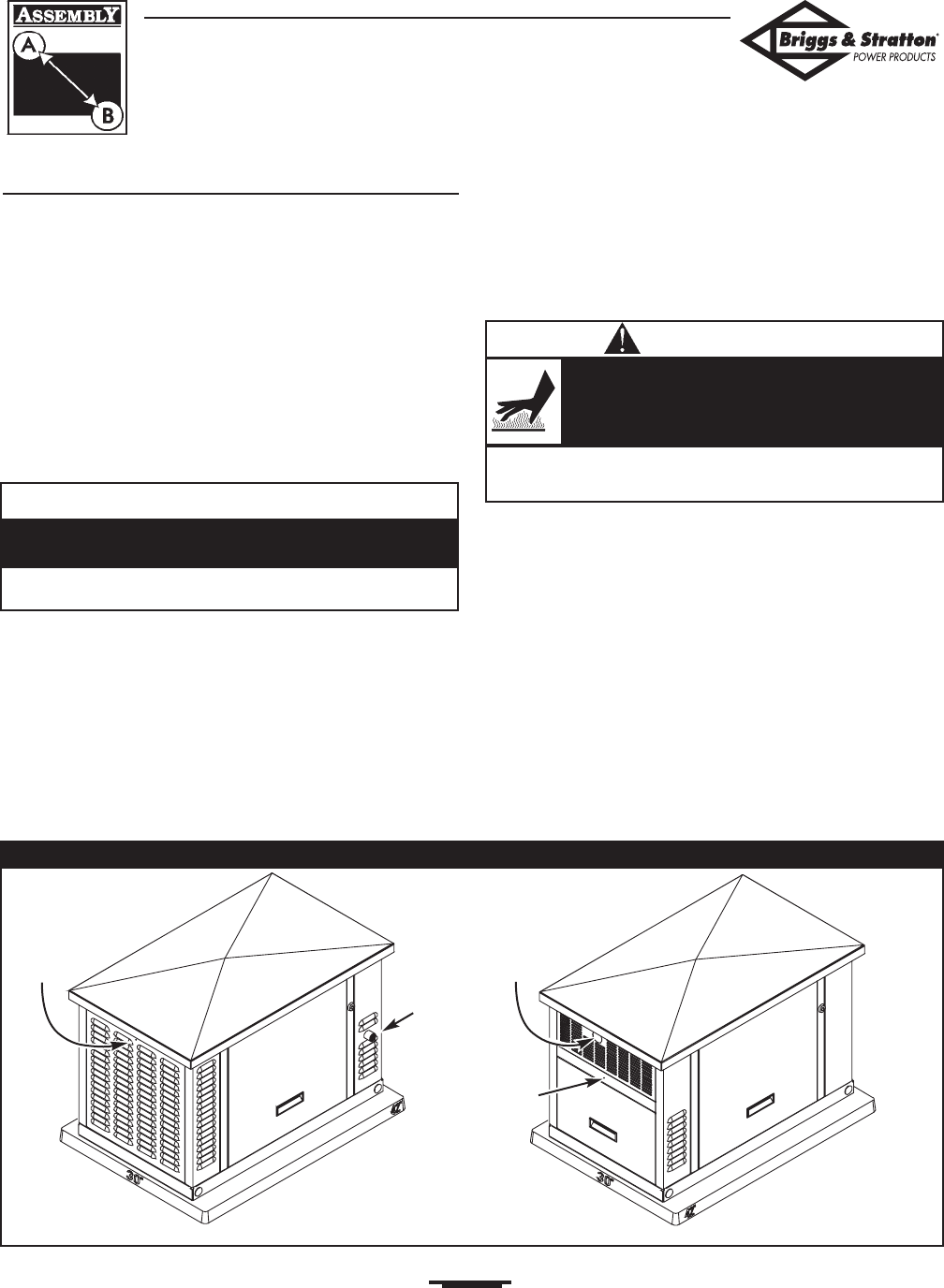 ASSEMBLY

A

B

Briggs & Stratton®
POWER PRODUCTS

30"

30"