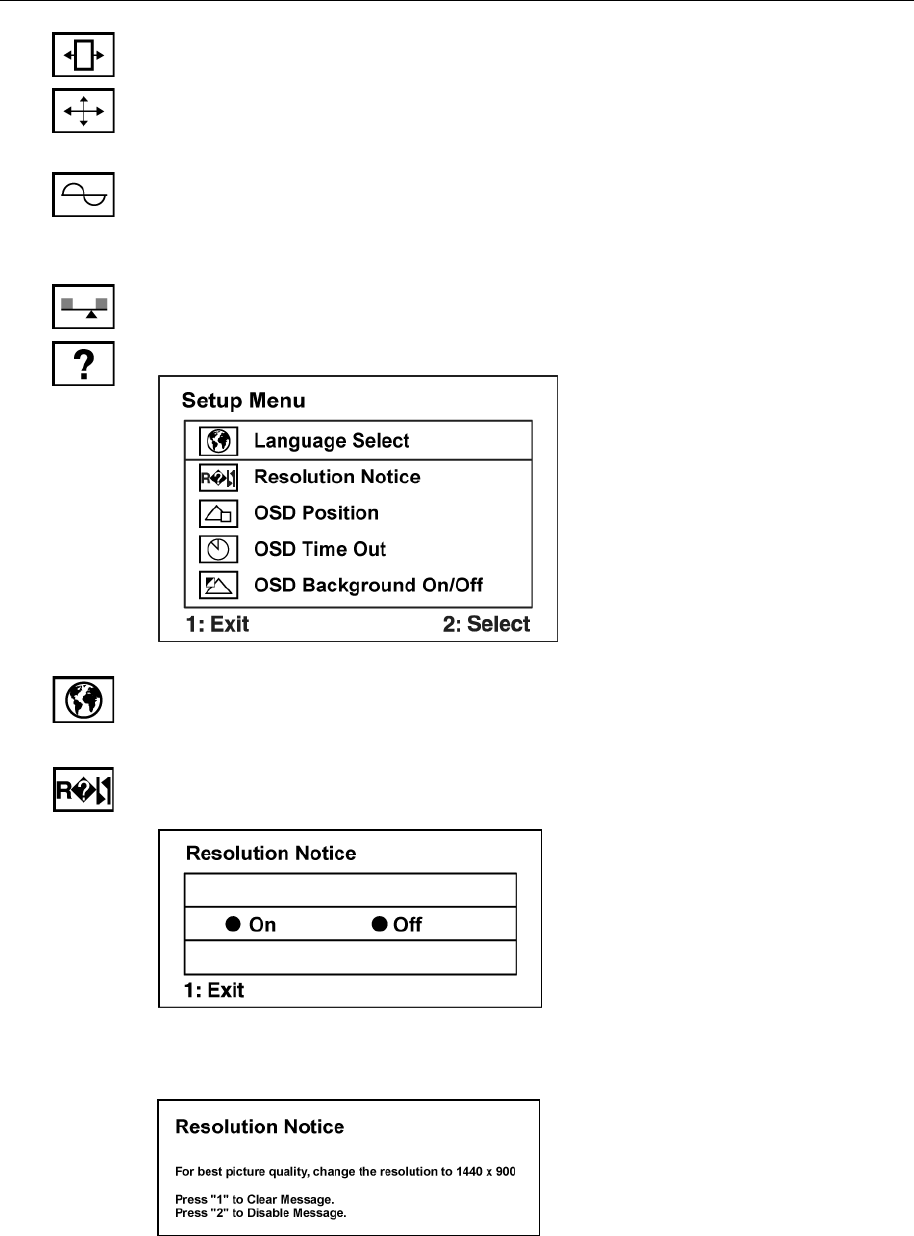 Setup Menu

Language Select

Resolution Notice

OSD Position

OSD Time Out

OSD Background On/Off

1: Exit

2: Select

Resolution Notice

On

Off

1: Exit

Resolution Notice

For best picture quality, change the resolution to 1440 x 900

Press "1" to Clear Message.
Press "2" to Disable Message.