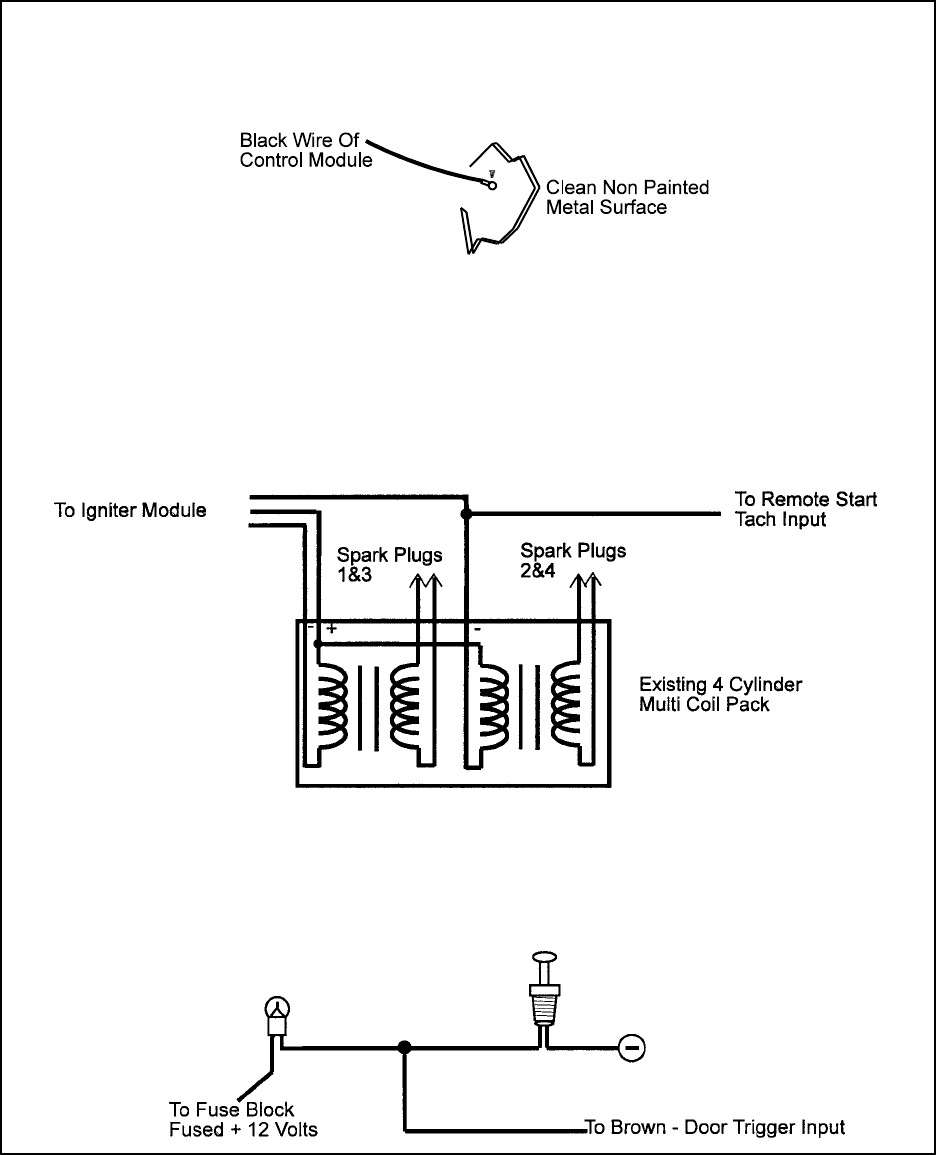 Black Wire Of Control Module

Clean Non Painted Metal Surface

To Igniter Module

To Remote Start Tach Input

Spark Plugs 1&3

Spark Plugs 2&4

- +

-

Existing 4 Cylinder Multi Coil Pack

To Fuse Block Fused + 12 Volts

To Brown - Door Trigger Input