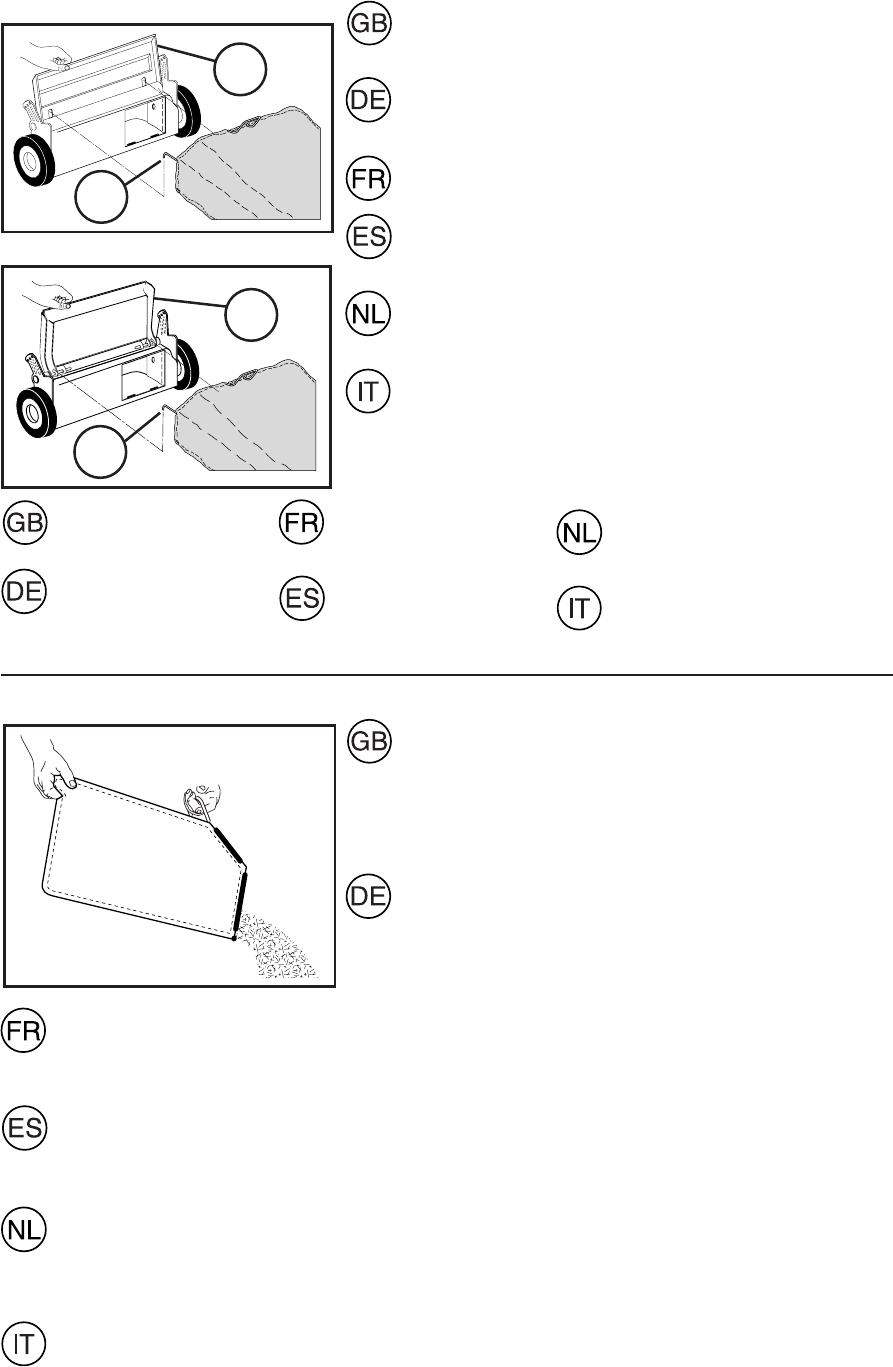 GB

DE

FR

ES

NL

IT

GB

DE

FR

ES

NL

IT

GB

DE

FR

ES

NL

IT