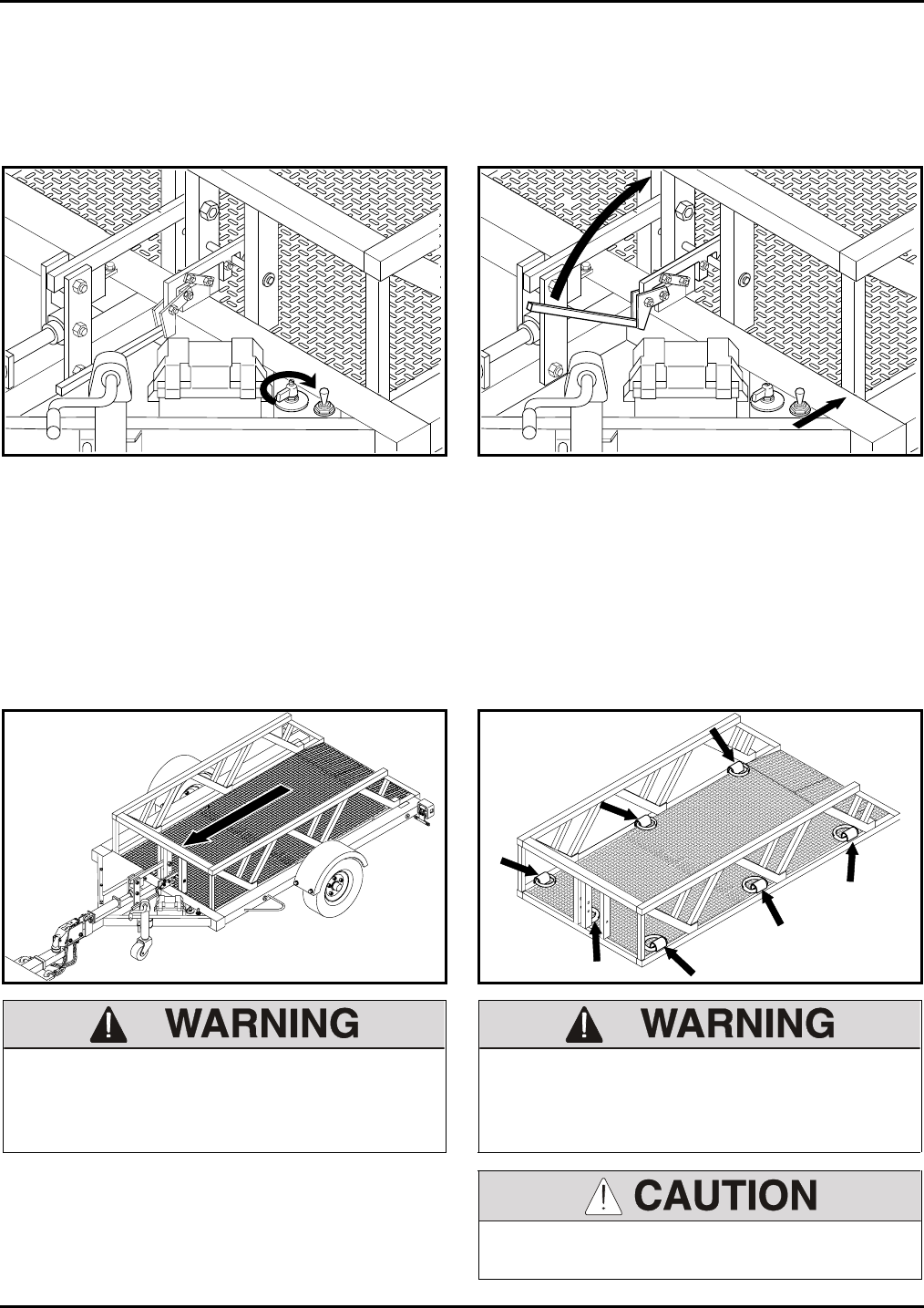 WARNING

WARNING

CAUTION