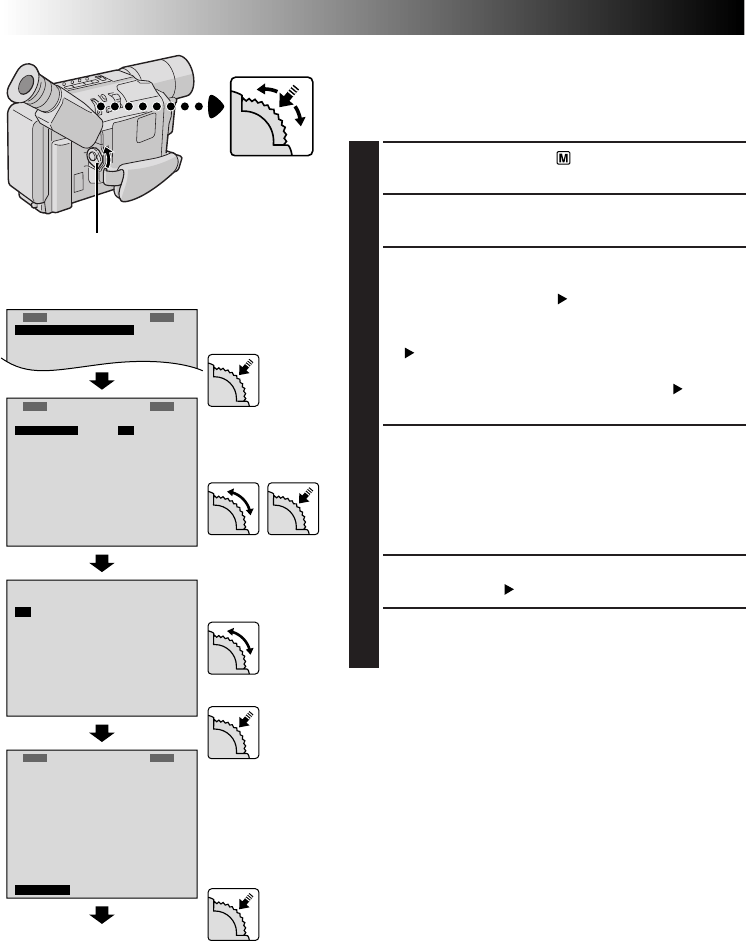 M