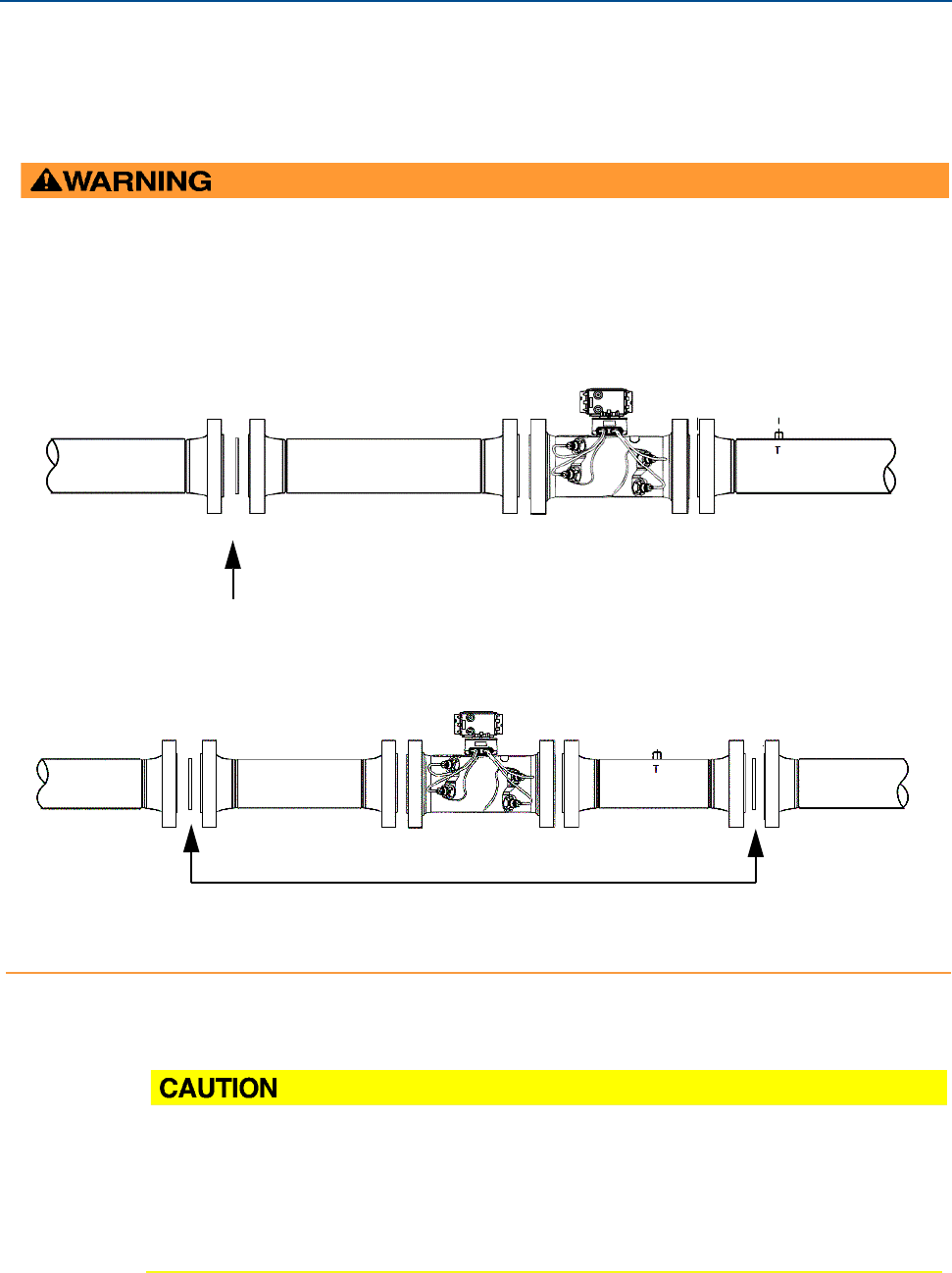 WARNING

T

T

CAUTION