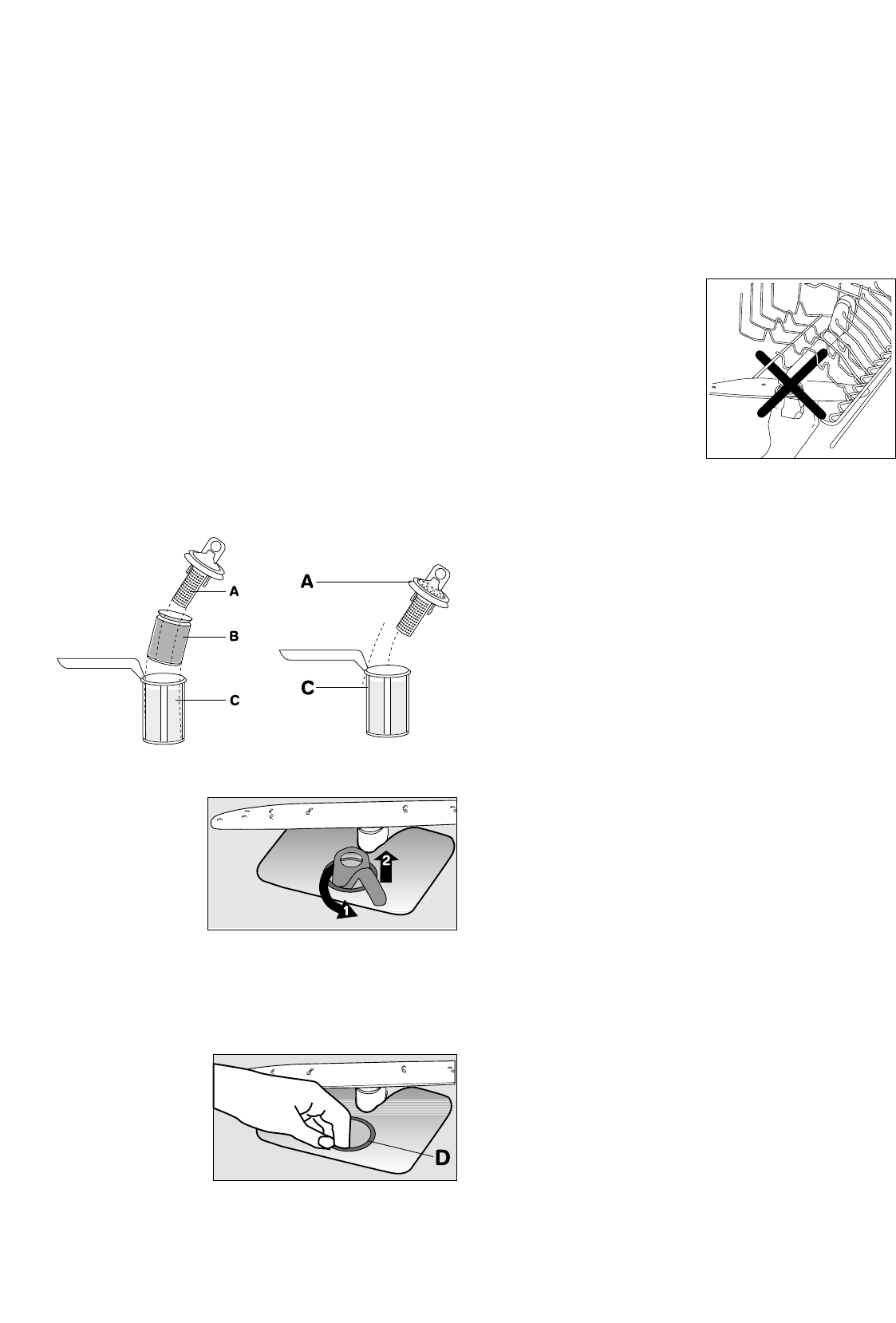 A

B

C

A

C

2

1

D