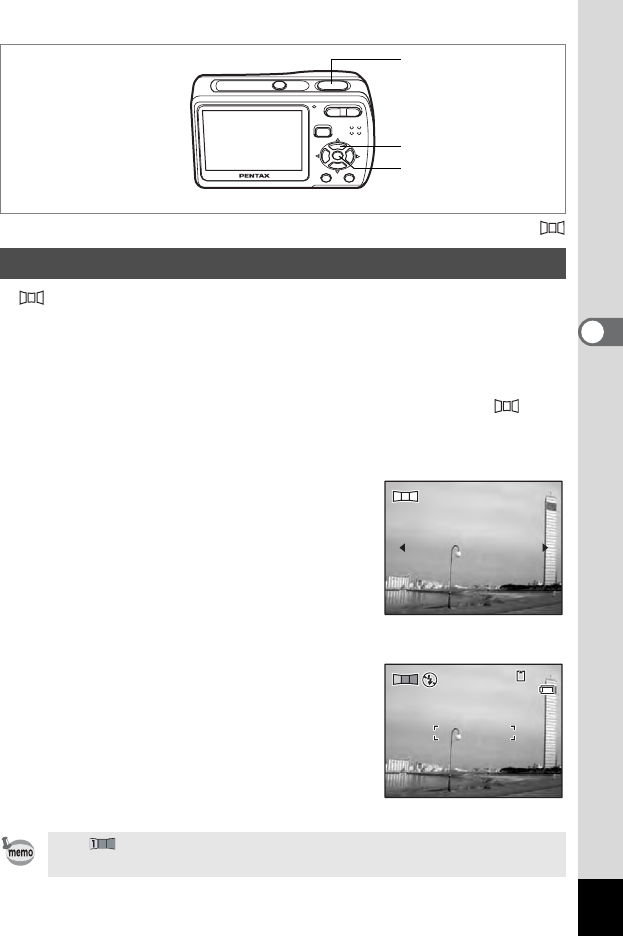 PENTAX

memo