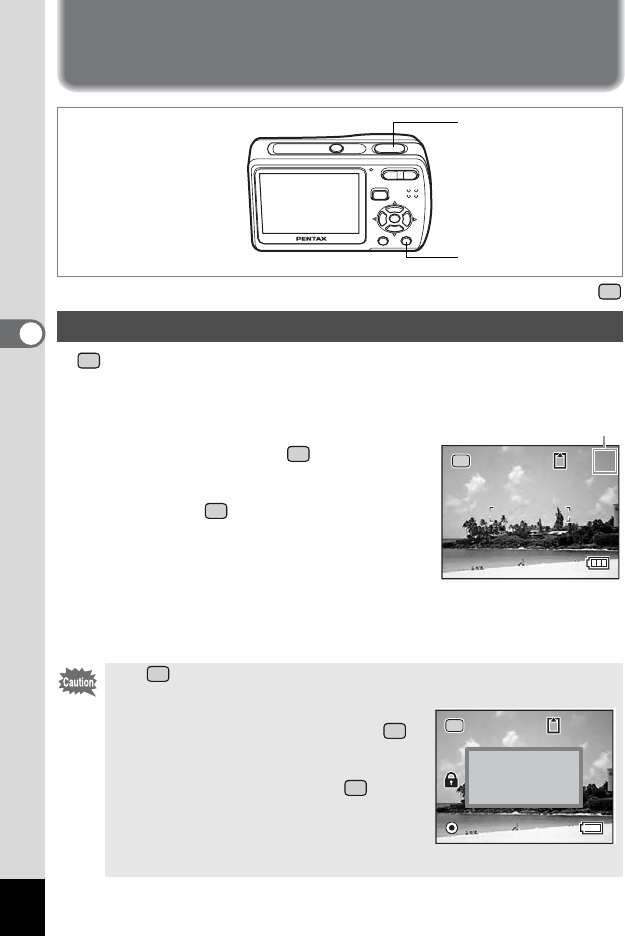 PENTAX

Caution