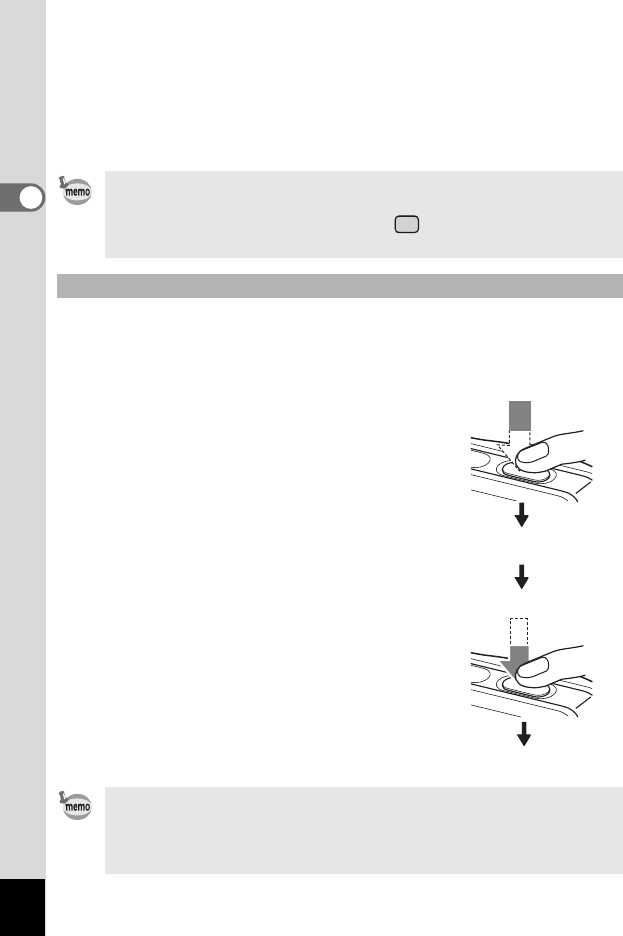 memo

memo