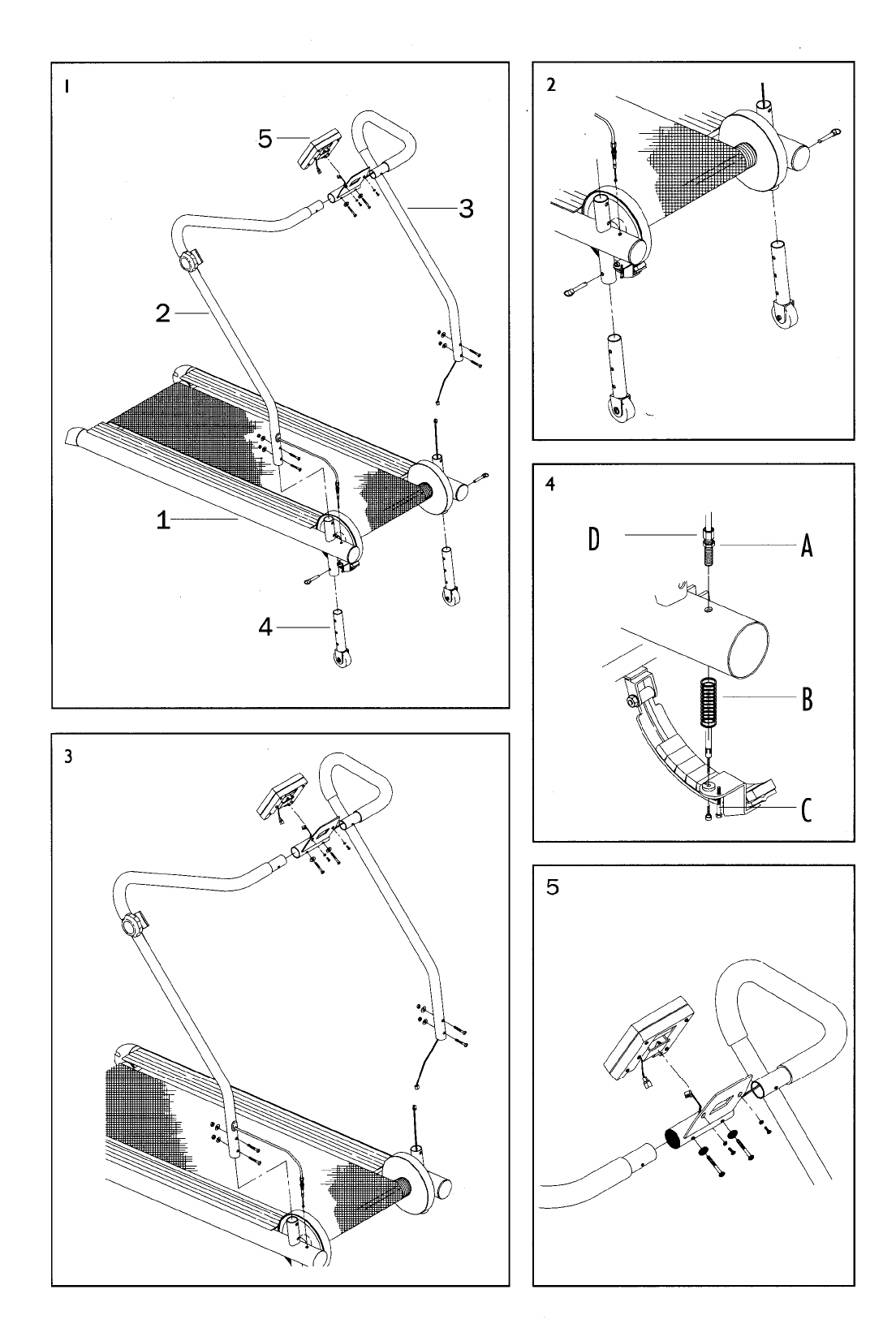 1

5

3

2

1

4

2

4

D

A

B

C

3

5