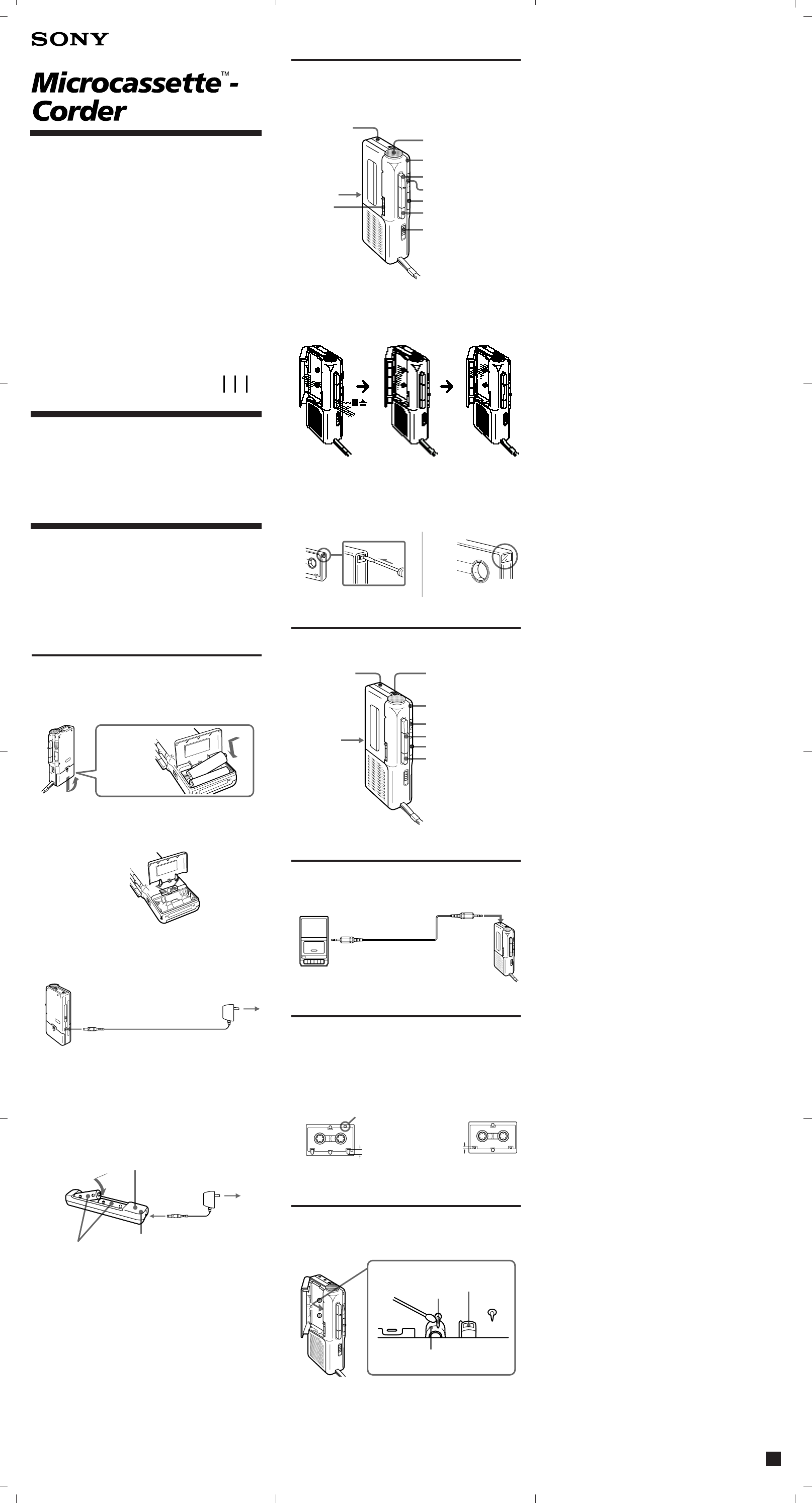 SONY

Microcassette™-Corder