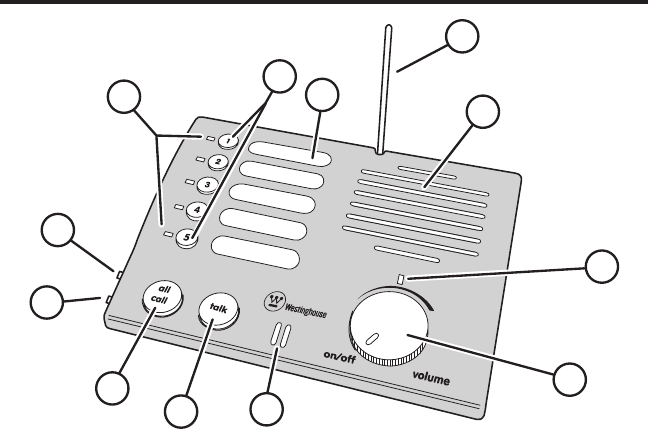 1
2
3
4
5
all call
talk
Westinghouse
on/off
volume