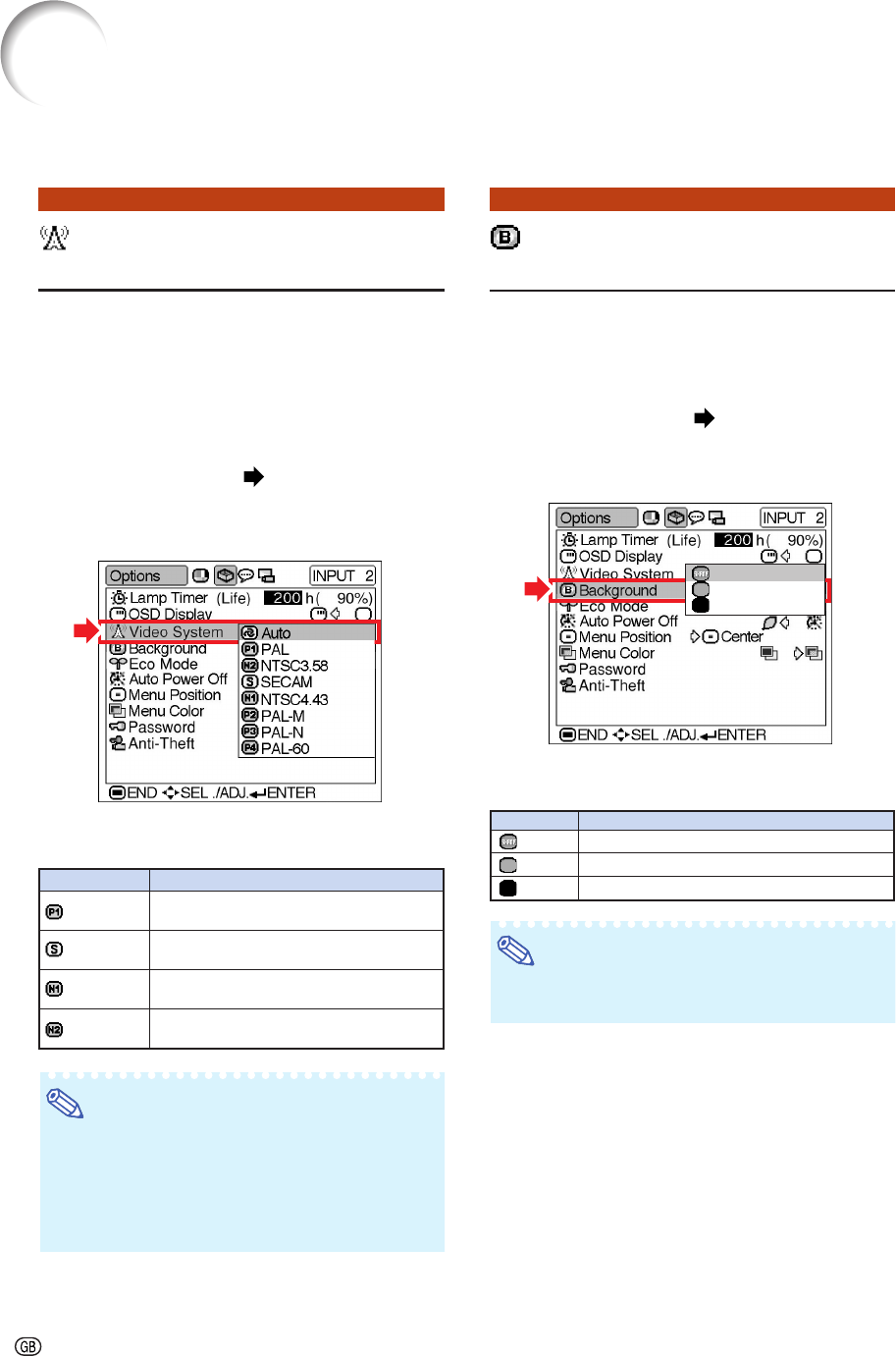 Options INPUT 2
Lamp Timer (Life) 200 h ( 90%)
OSD Display
Video System
Background
Eco Mode
Auto Power Off
Menu Position
Menu Color
Password
Anti-Theft
Auto
PAL
NTSC3.58
SECAM
NTSC4.43
PAL-M
PAL-N
PAL-60
END SEL./ADJ. ENTER

Options INPUT 2
Lamp Timer (Life) 200 h ( 90%)
OSD Display
Video System
Background
Eco Mode
Auto Power Off
Menu Position Center
Menu Color
Password
Anti-Theft
END SEL./ADJ. ENTER

GB