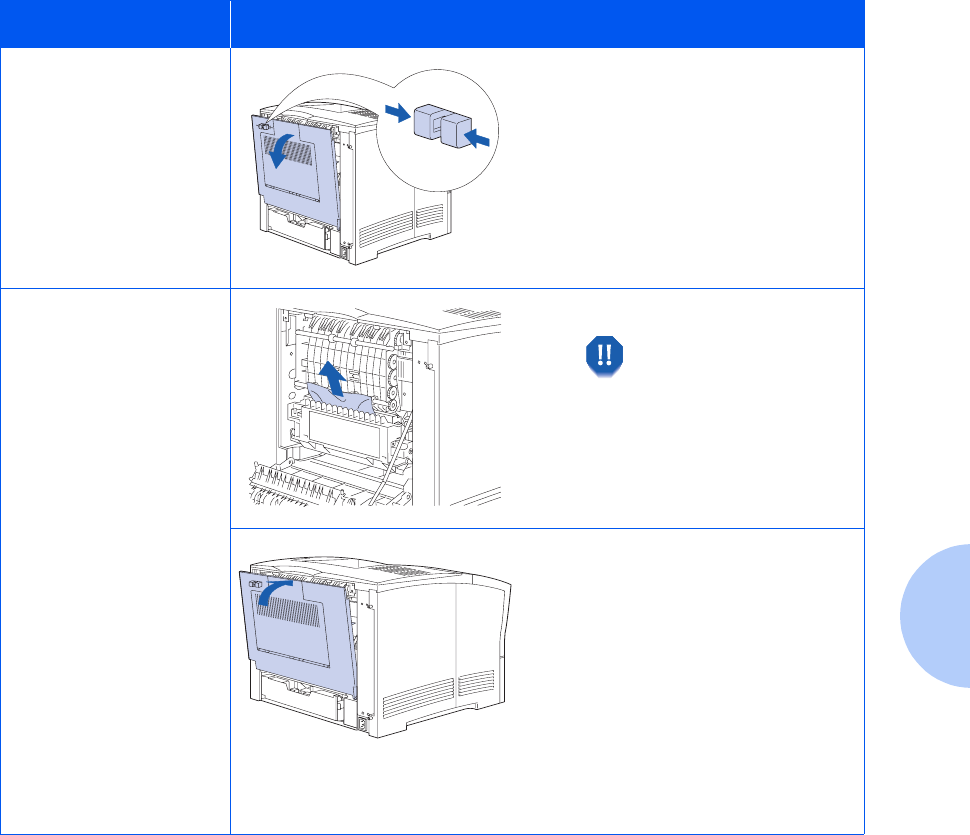 !!