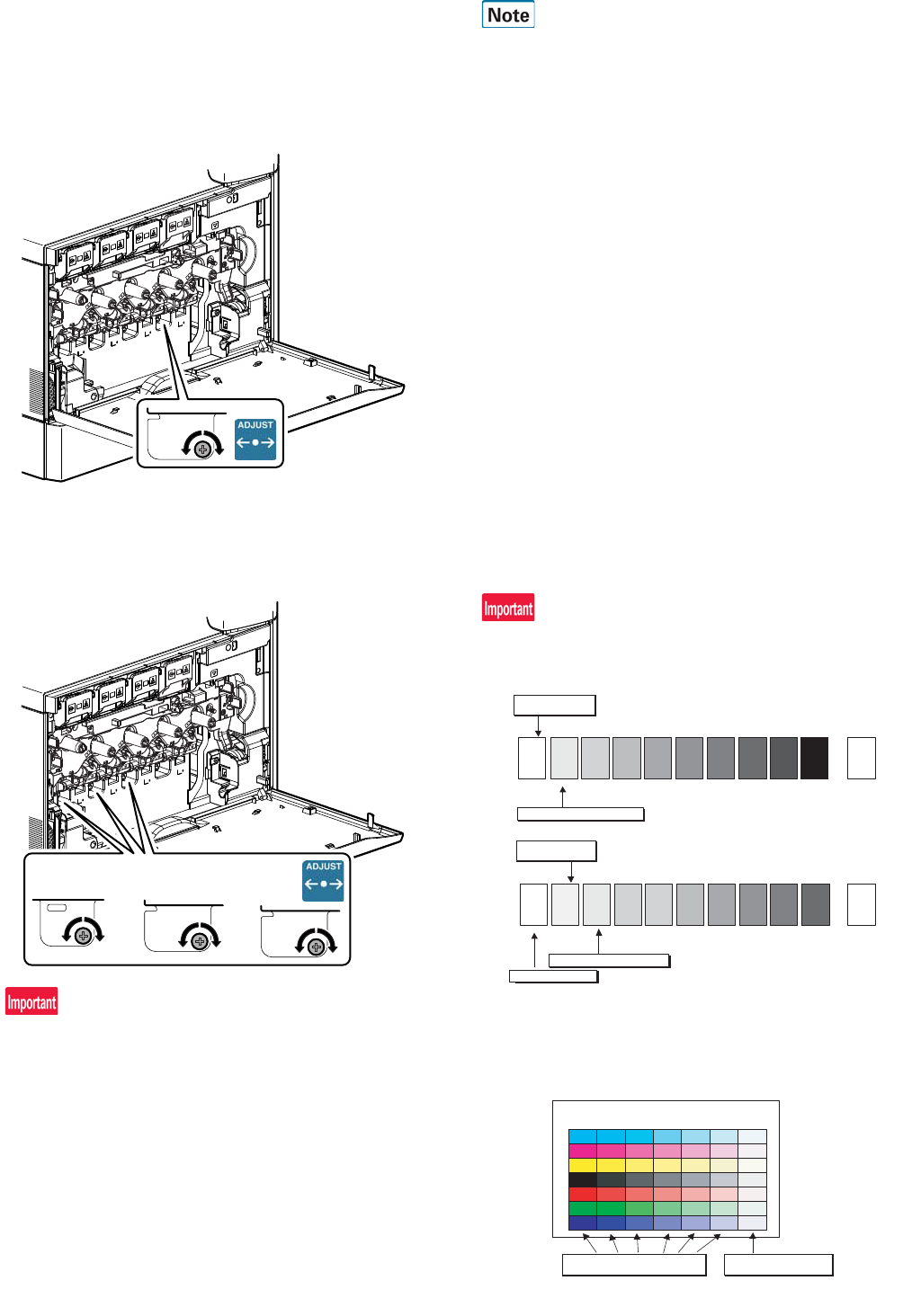 Note

ADJUST

Important

ADJUST

Important