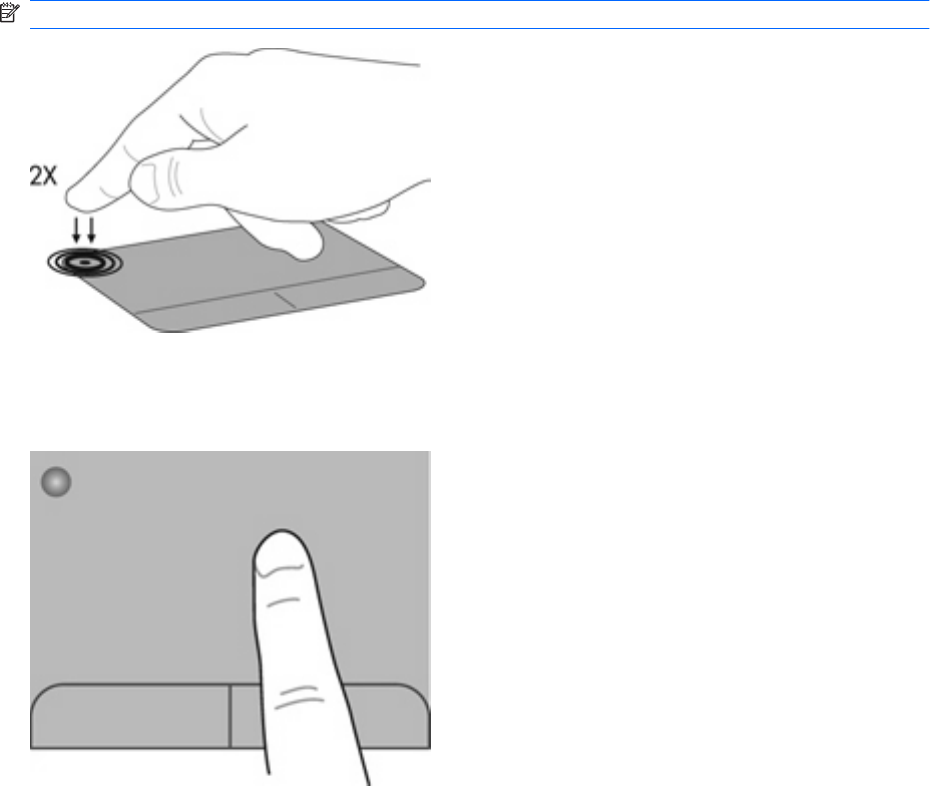 2X