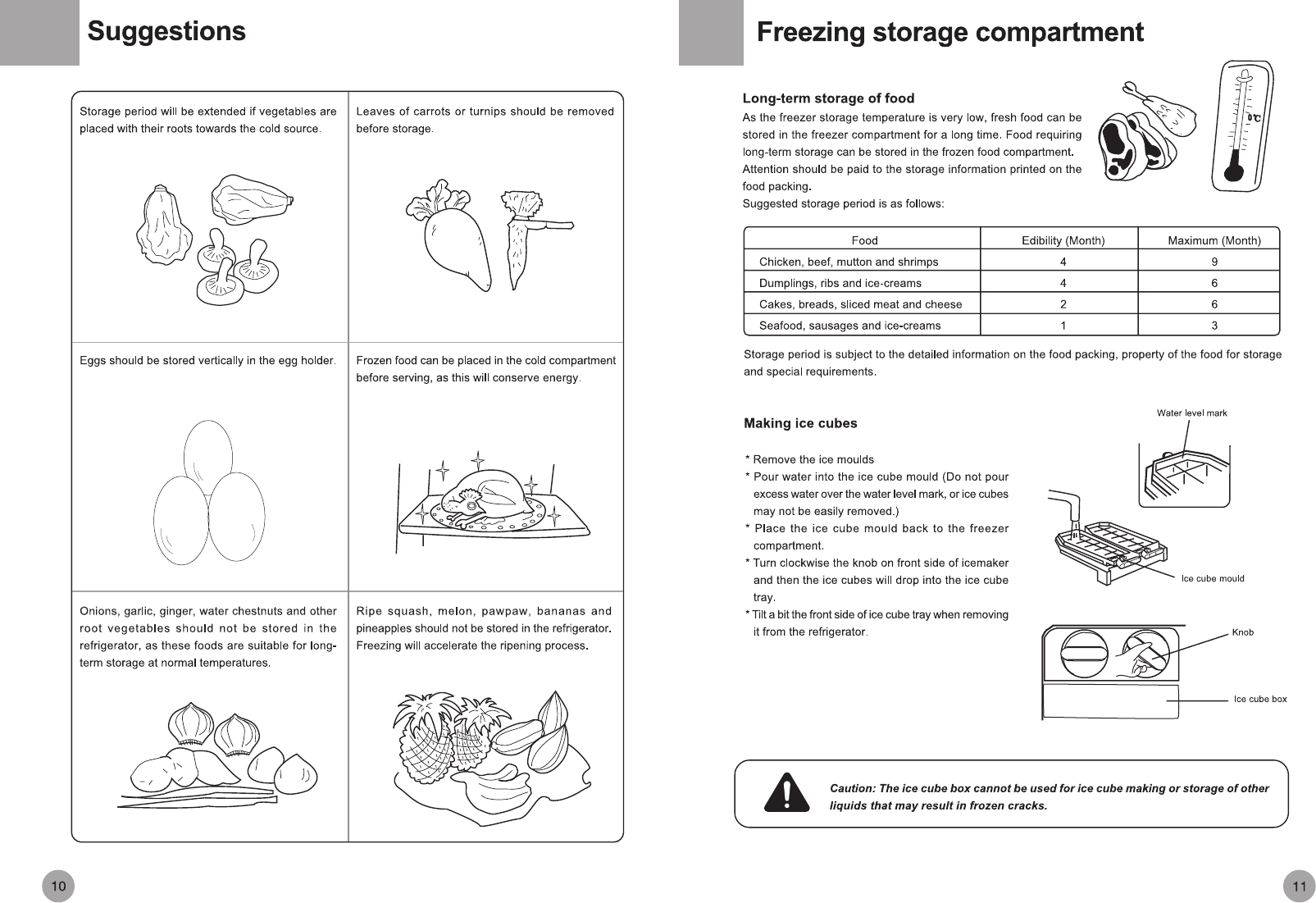 Suggestions

Storage period will be extended if vegetables are placed with their roots towards the cold source.

Leaves of carrots or turnips should be removed before storage.

Eggs should be stored vertically in the egg holder.

Frozen food can be placed in the cold compartment before serving, as this will conserve energy.

Onions, garlic, ginger, water chestnuts and other root vegetables should not be stored in the refrigerator, as these foods are suitable for long-term storage at normal temperatures.

Ripe squash, melon, pawpaw, bananas and pineapples should not be stored in the refrigerator. Freezing will accelerate the ripening process.

10

Freezing storage compartment

Long-term storage of food
As the freezer storage temperature is very low, fresh food can be stored in the freezer compartment for a long time. Food requiring long-term storage can be stored in the frozen food compartment. Attention should be paid to the storage information printed on the food packing.
Suggested storage period is as follows:

0°C

| Food | Edibility (Month) | Maximum (Month) |
|---|---|---|
| Chicken, beef, mutton and shrimps | 4 | 9 |
| Dumplings, ribs and ice-creams | 4 | 6 |
| Cakes, breads, sliced meat and cheese | 2 | 6 |
| Seafood, sausages and ice-creams | 1 | 3 |

Storage period is subject to the detailed information on the food packing, property of the food for storage and special requirements.

Making ice cubes

* Remove the ice moulds
* Pour water into the ice cube mould (Do not pour excess water over the water level mark, or ice cubes may not be easily removed.)
* Place the ice cube mould back to the freezer compartment.
* Turn clockwise the knob on front side of icemaker and then the ice cubes will drop into the ice cube tray.
* Tilt a bit the front side of ice cube tray when removing it from the refrigerator.

Water level mark
Ice cube mould
Knob
Ice cube box

Caution: The ice cube box cannot be used for ice cube making or storage of other liquids that may result in frozen cracks.

11