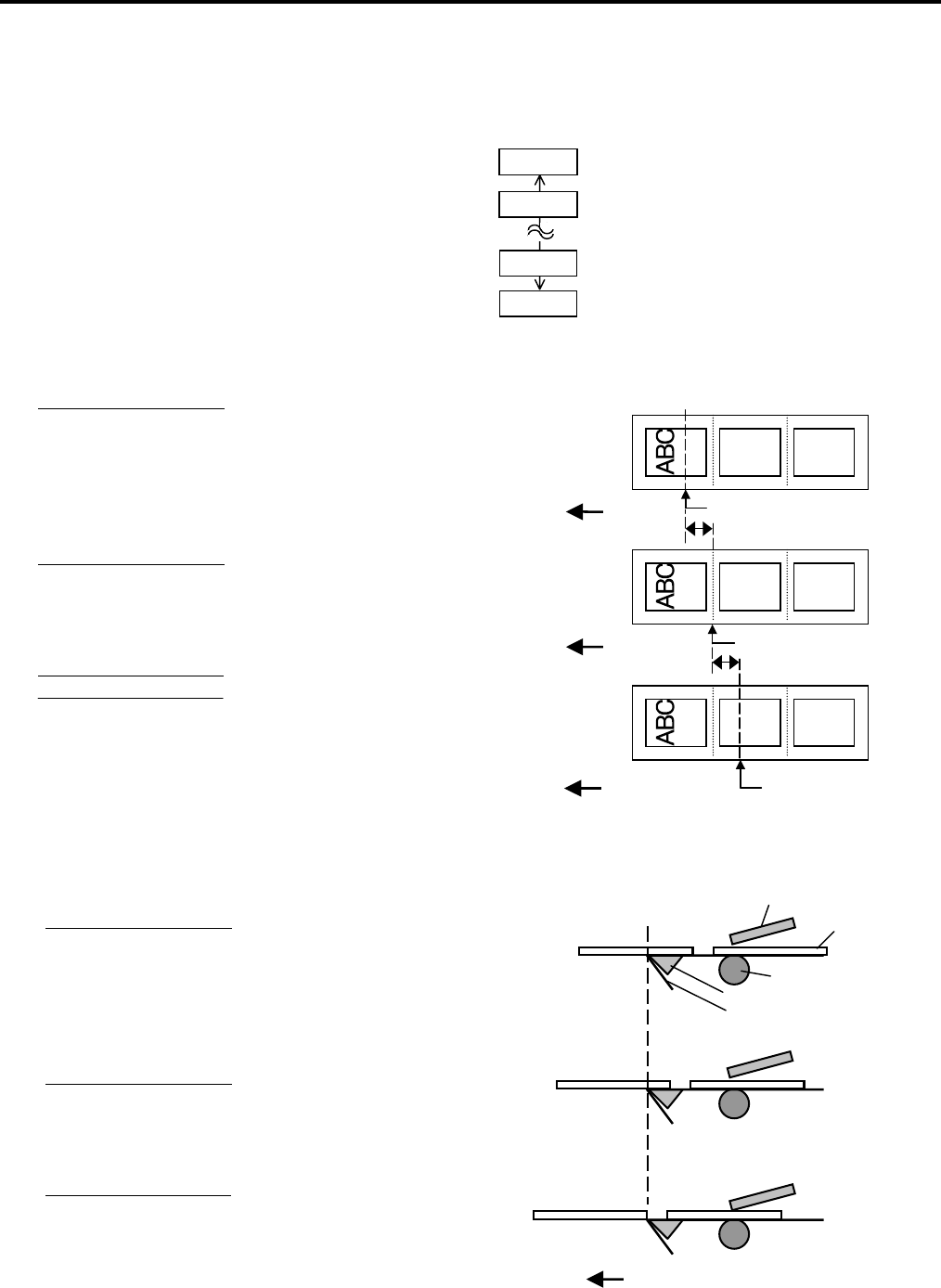 ABC

ABC

ABC