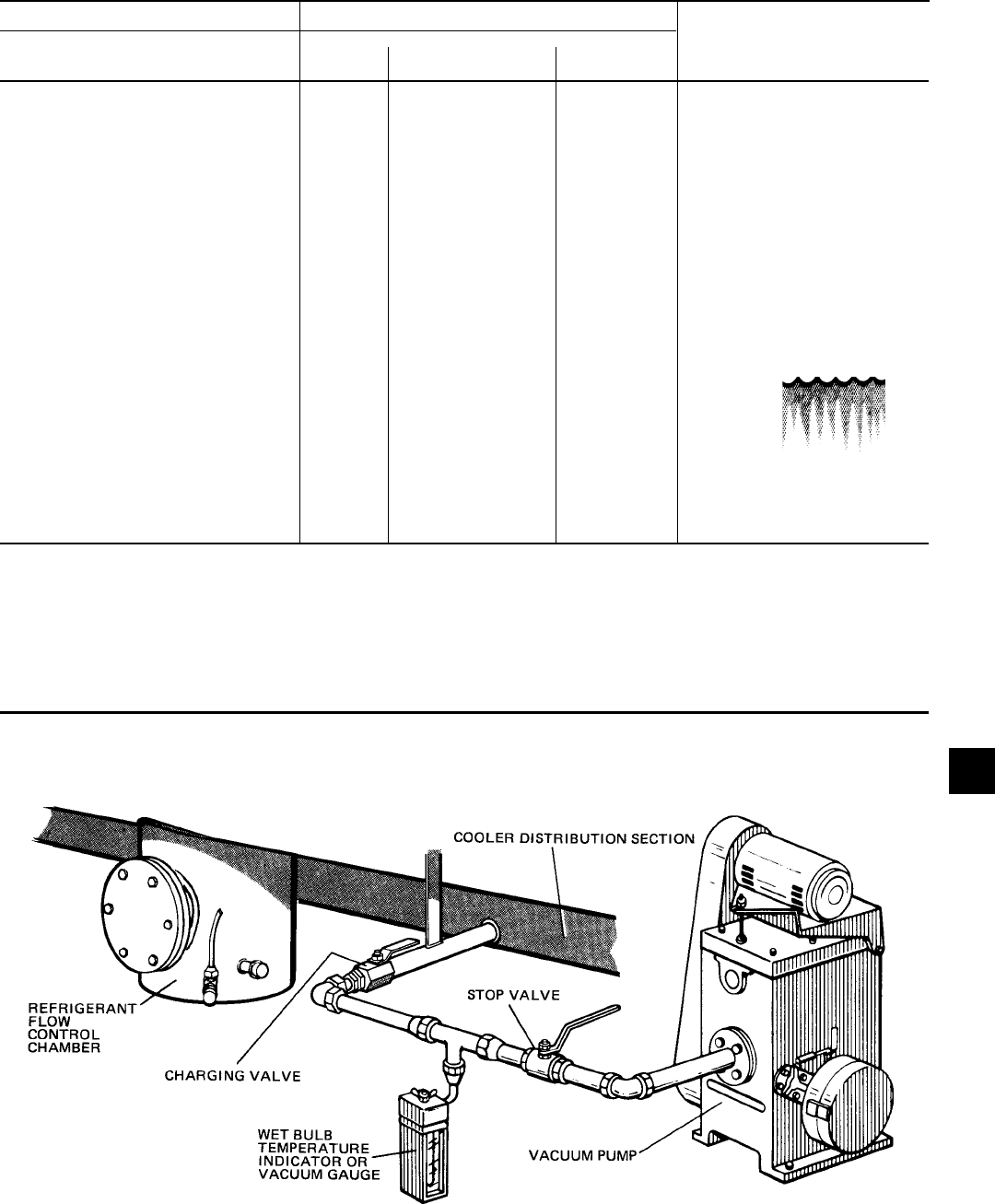 COOLER DISTRIBUTION SECTION

REFRIGERANT FLOW CONTROL CHAMBER

STOP VALVE

CHARGING VALVE

WET BULB TEMPERATURE INDICATOR OR VACUUM GAUGE

VACUUM PUMP