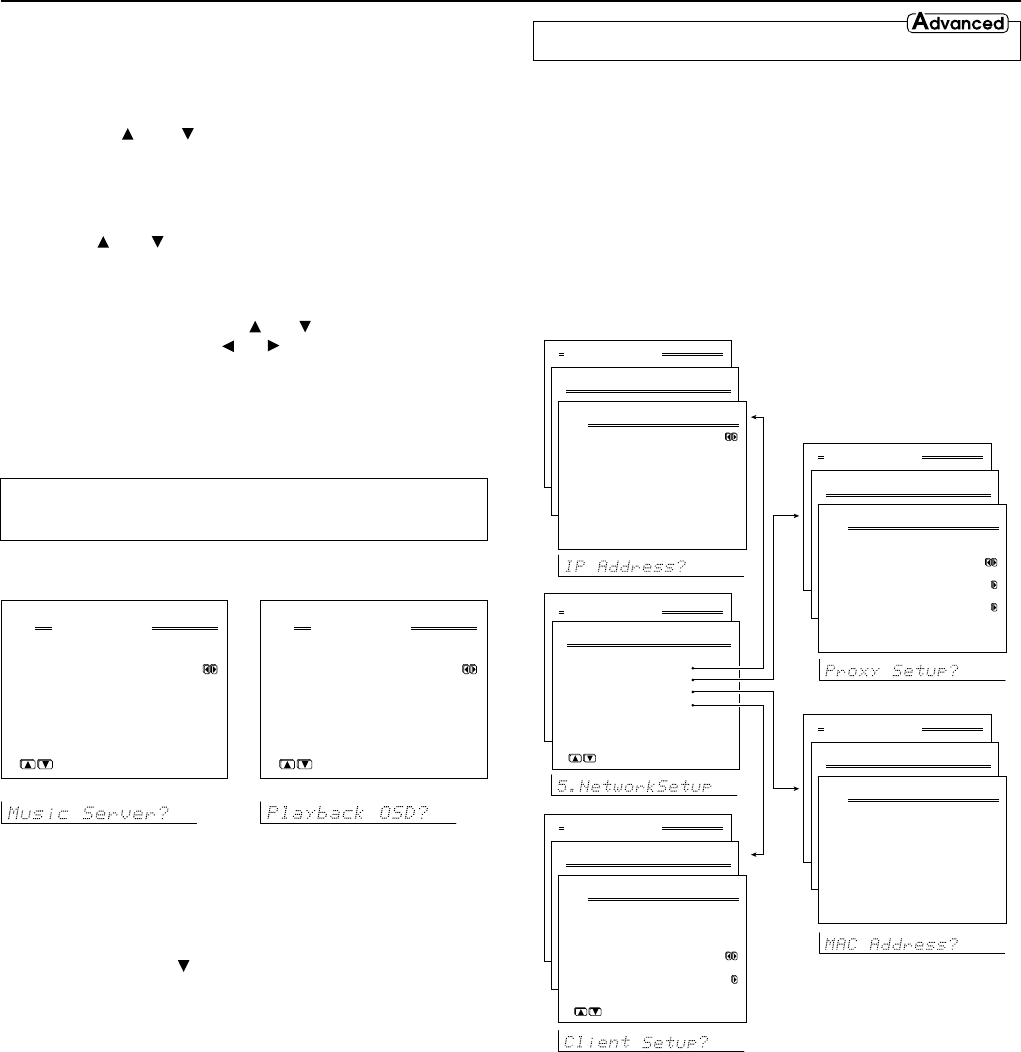 Advanced

IP Address?

Proxy Setup?

Music Server?

Playback OSD?

5.NetworkSetup

MAC Address?

Client Setup?