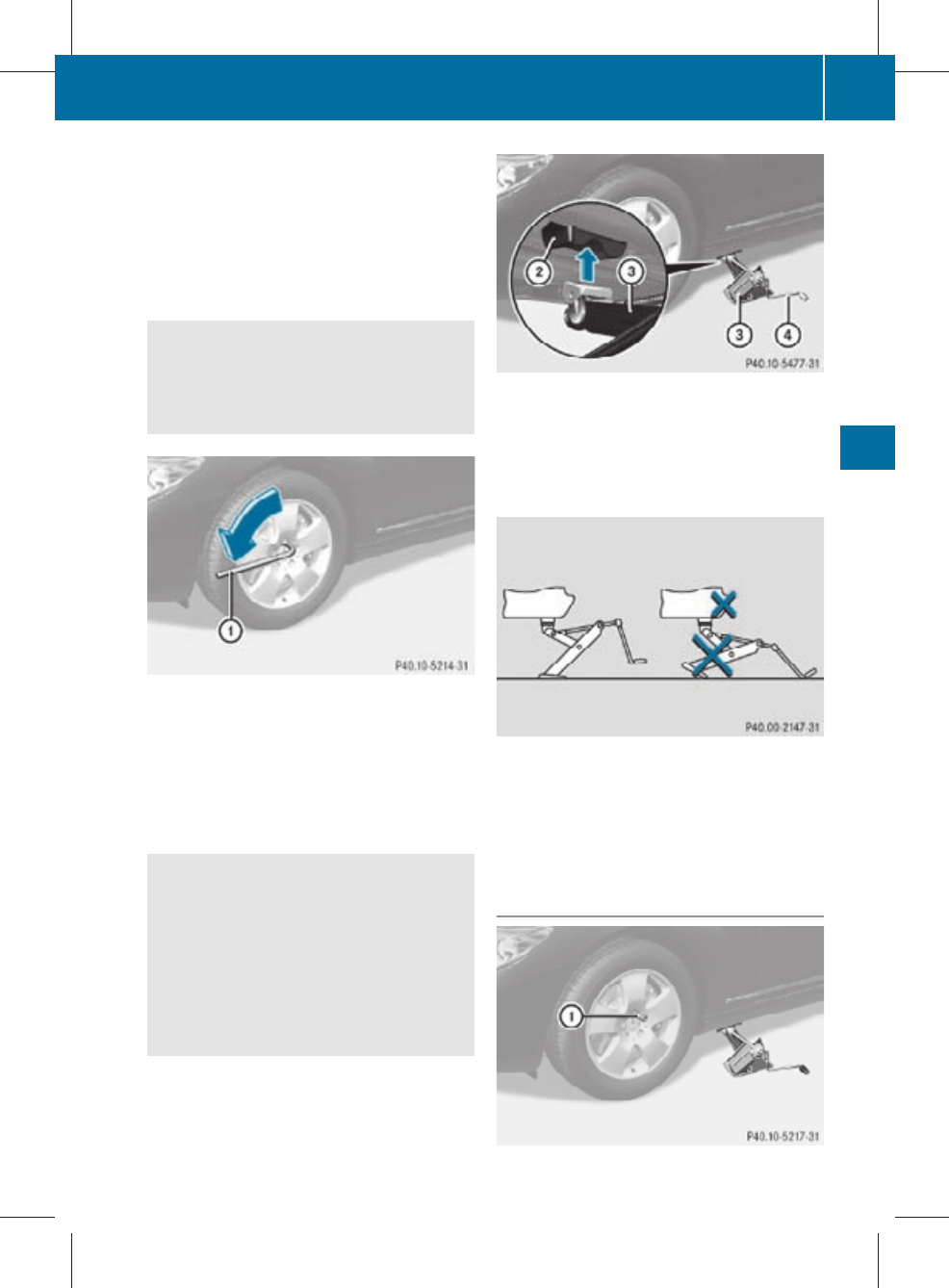 2

3

3

4

P40.10-5477-31

1

P40.10-5214-31

P40.00-2147-31

1

P40.10-5217-31