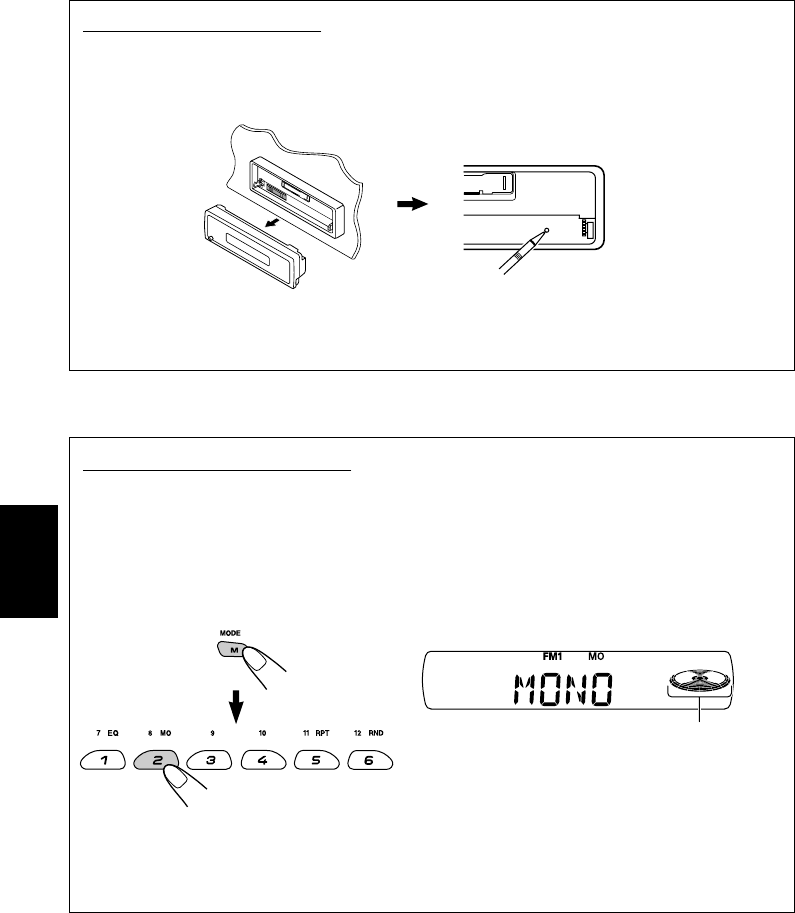 MODE

M

7 EQ 8 MO 9 10 11 RPT 12 RND

1 2 3 4 5 6

FM1 MO

MONO