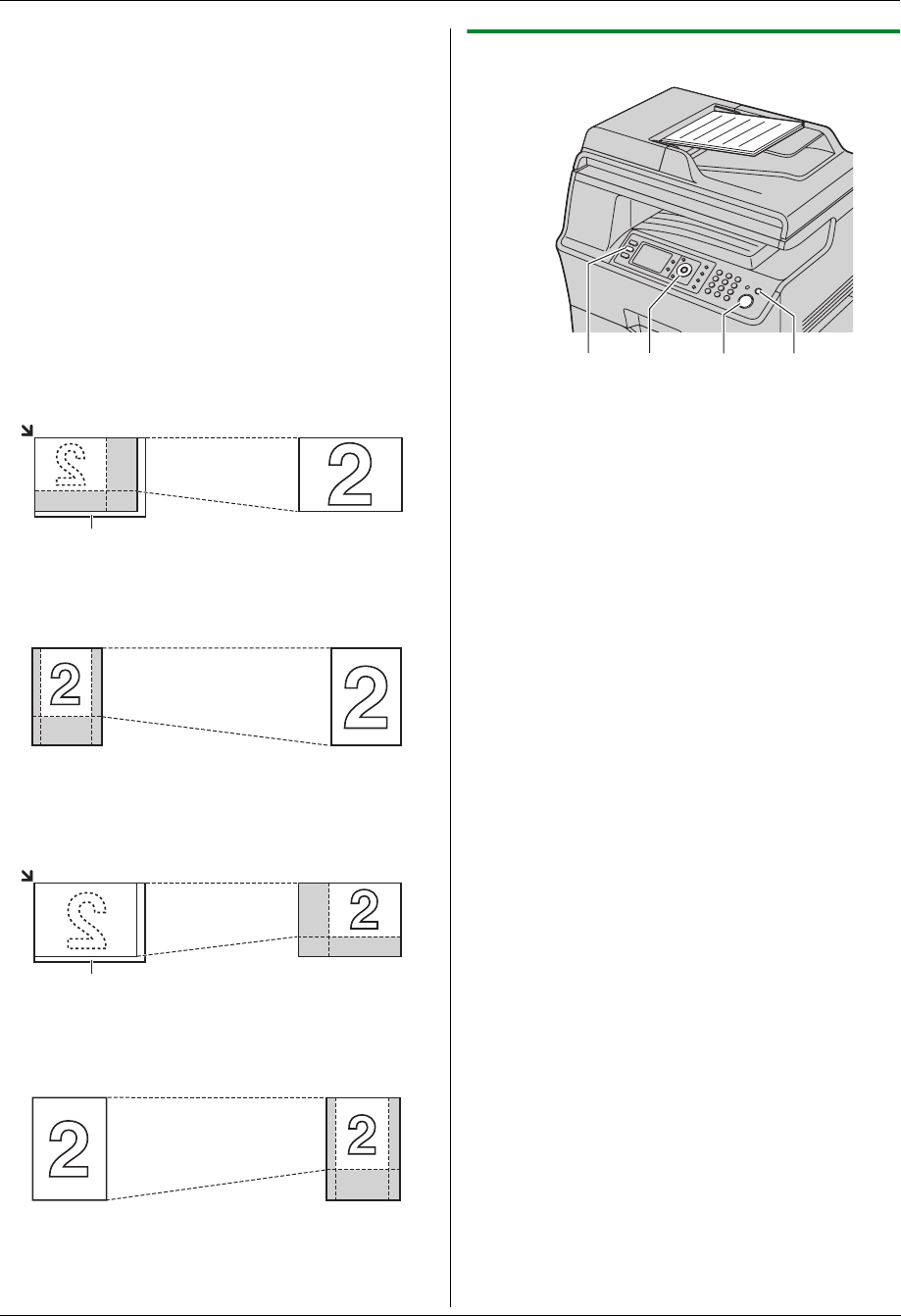 2

2

2

2

2

2

2

2