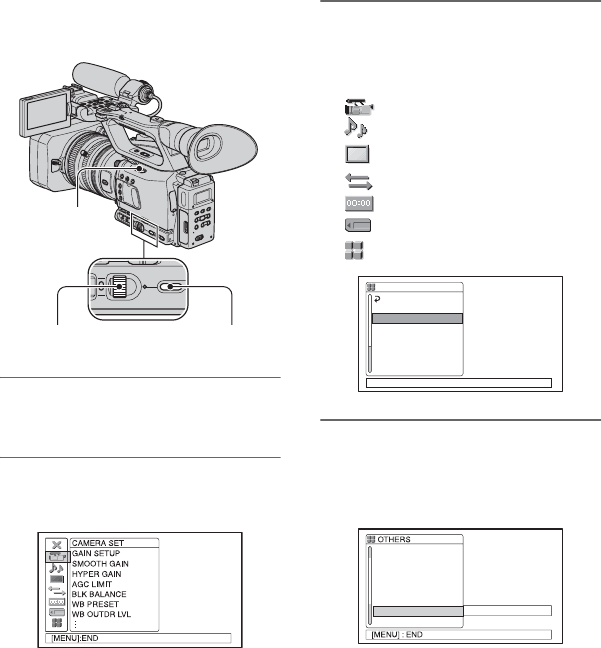 00:00

CAMERA SET
GAIN SETUP
SMOOTH GAIN
HYPER GAIN
AGC LIMIT
BLK BALANCE
WB PRESET
WB OUTDR LVL
⋮
[MENU]:END

OTHERS
[MENU] : END