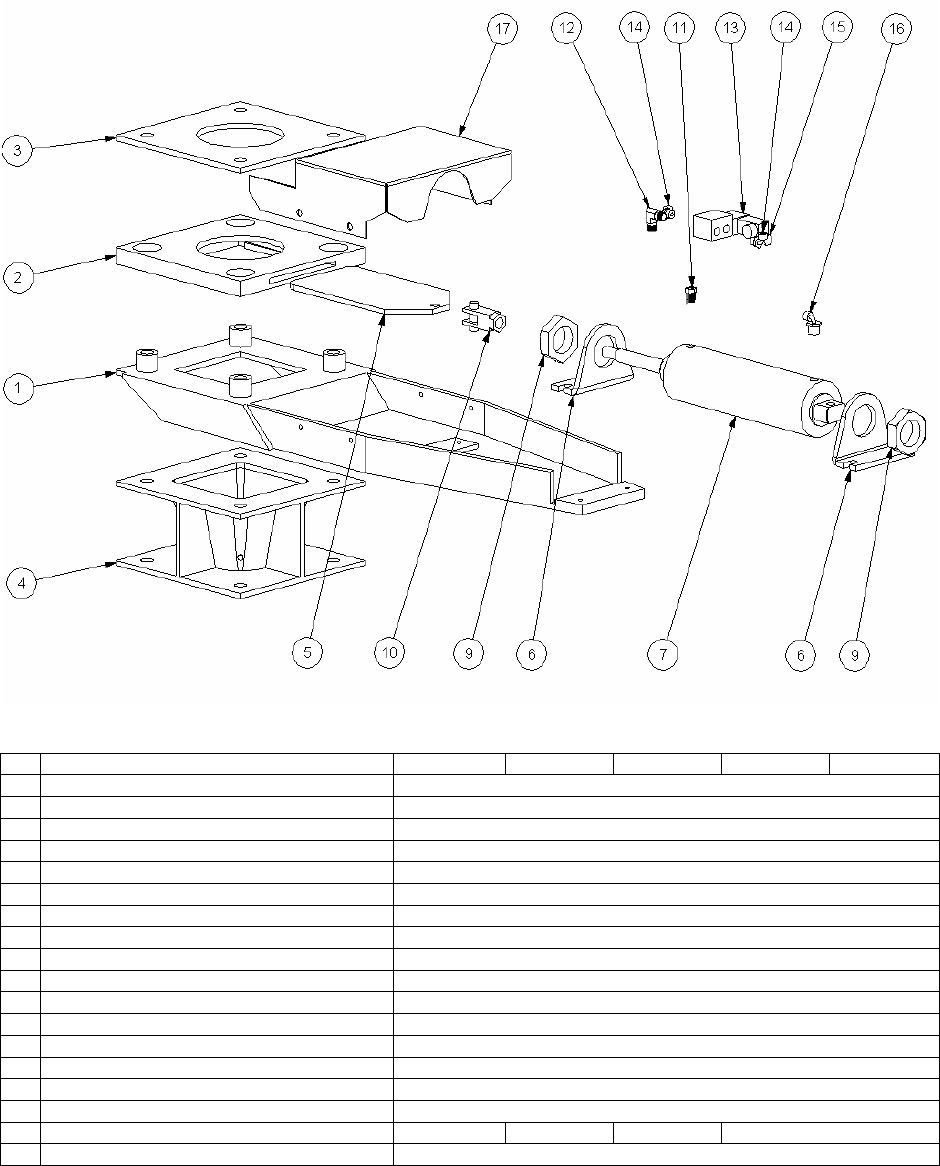 17
12
14
11
13
14
15
16
3
2
1
4
5
10
9
6
7
6
9