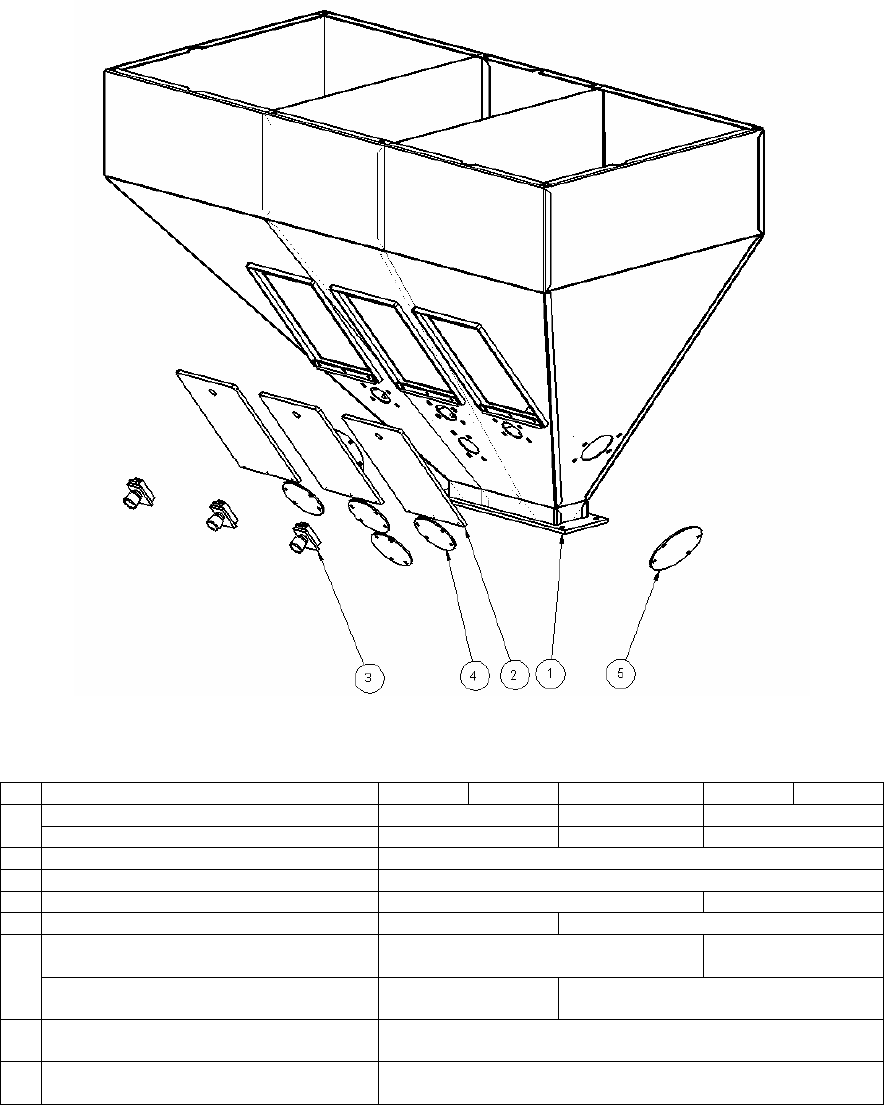 3
4
2
1
5