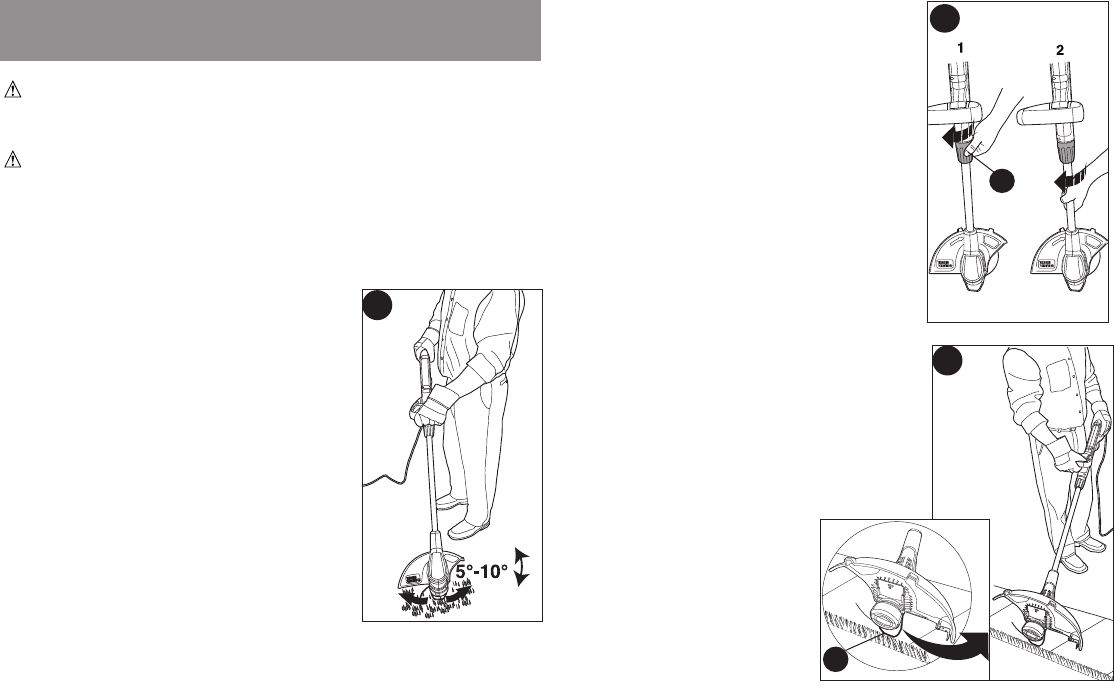 1

2

5°-10°