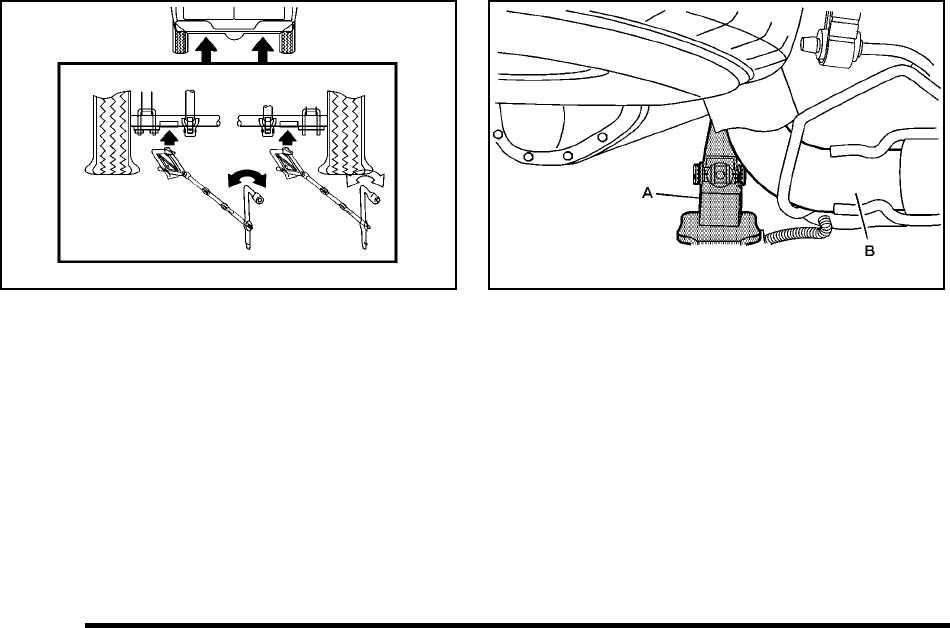 A

B