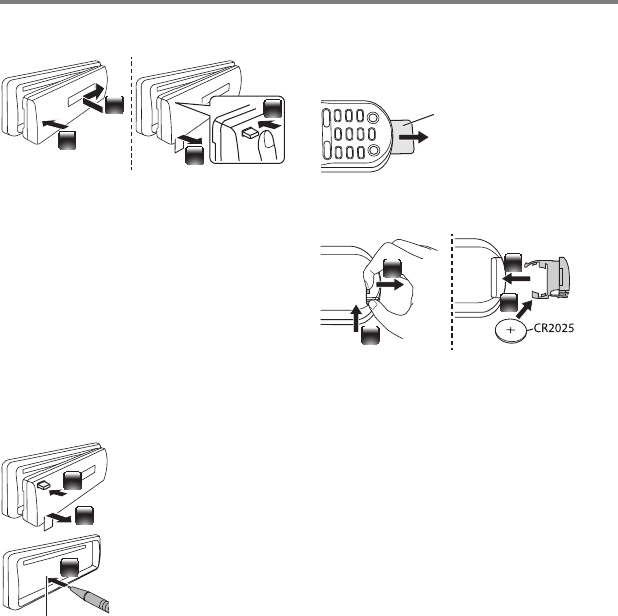 CR2025