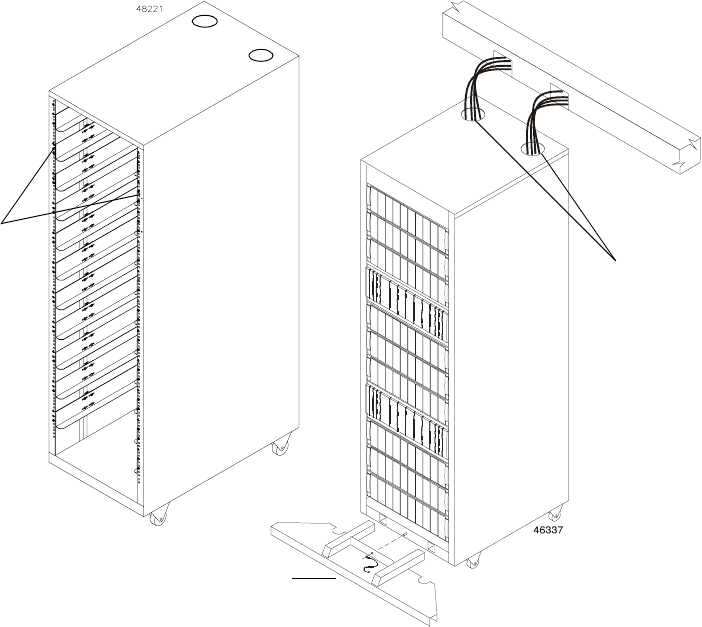 48221

46337