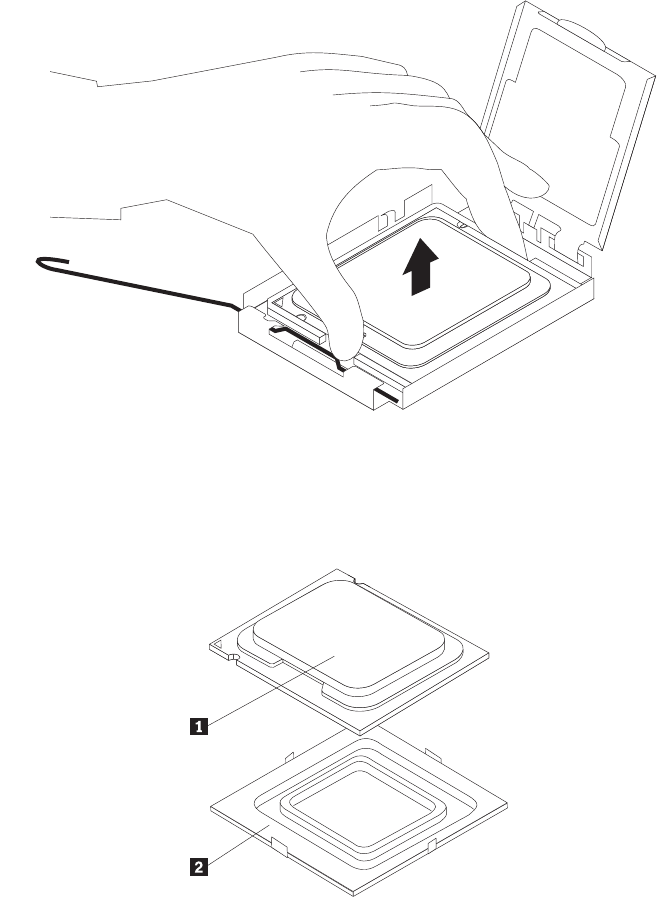 1

2