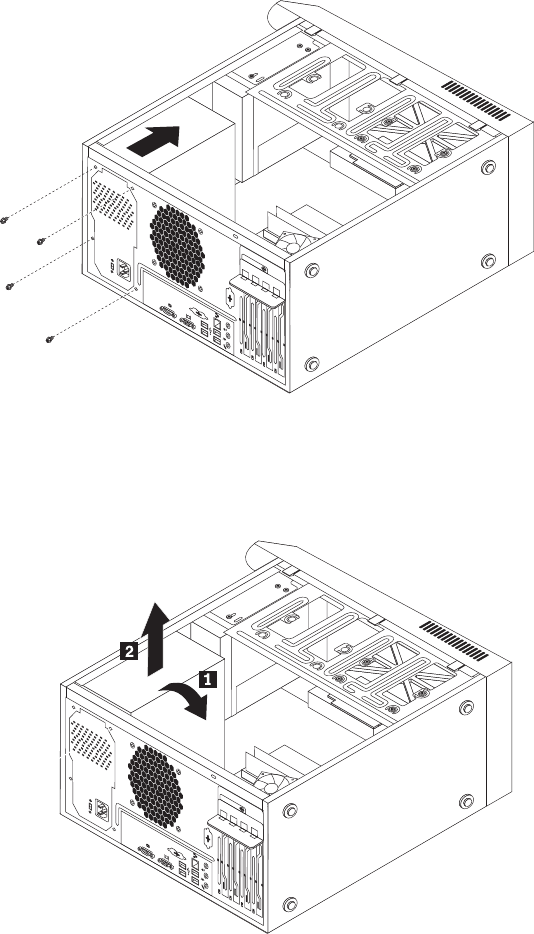 2

1