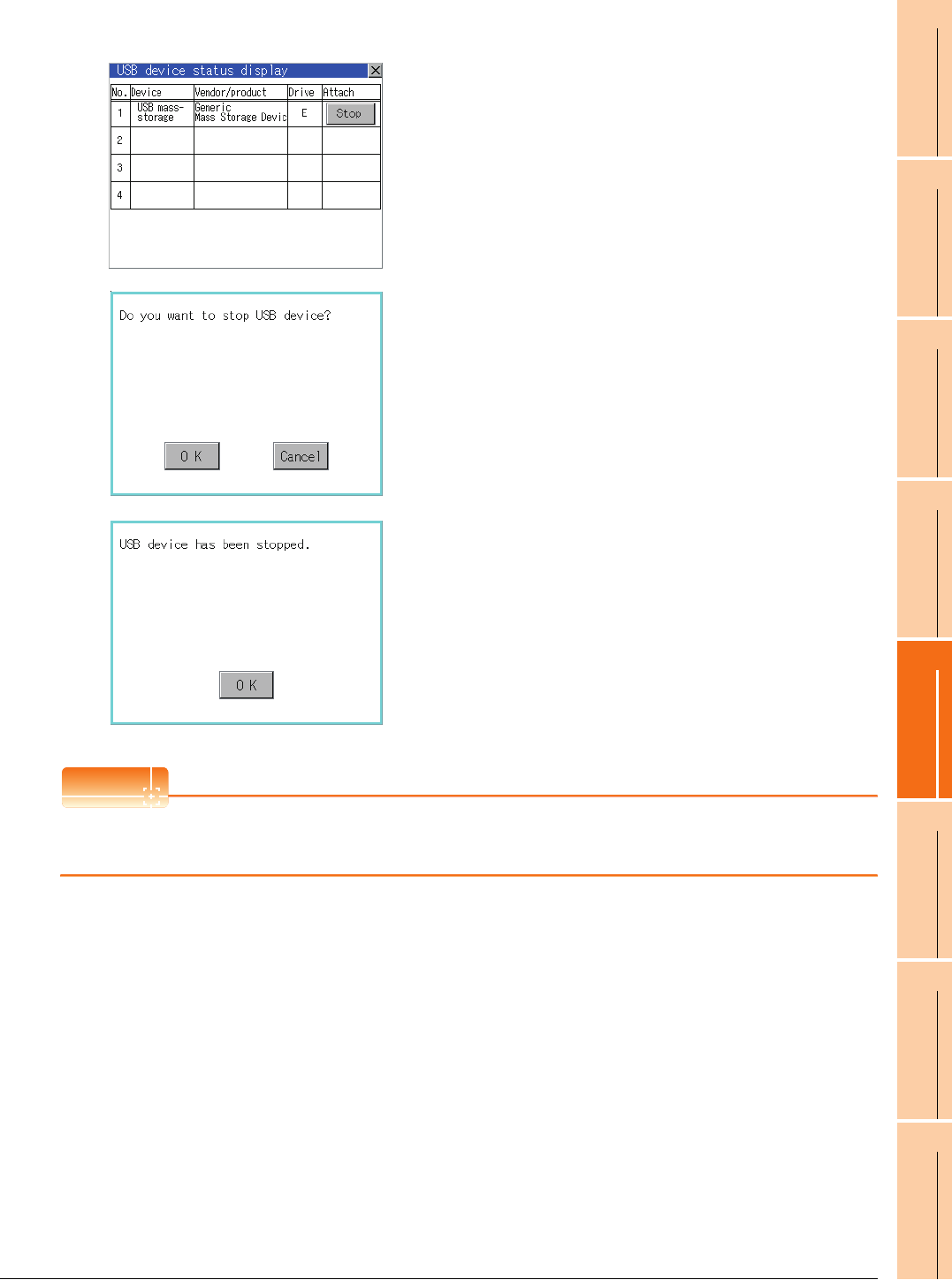 USB device status display

| No. | Device | Vendor/product | Drive | Attach |
|---|---|---|---|---|
| 1 | USB mass-storage | Generic Mass Storage Devic | E | Stop |
| 2 | | | | |
| 3 | | | | |
| 4 | | | | |

Do you want to stop USB device?

O K

Cancel

USB device has been stopped.

O K