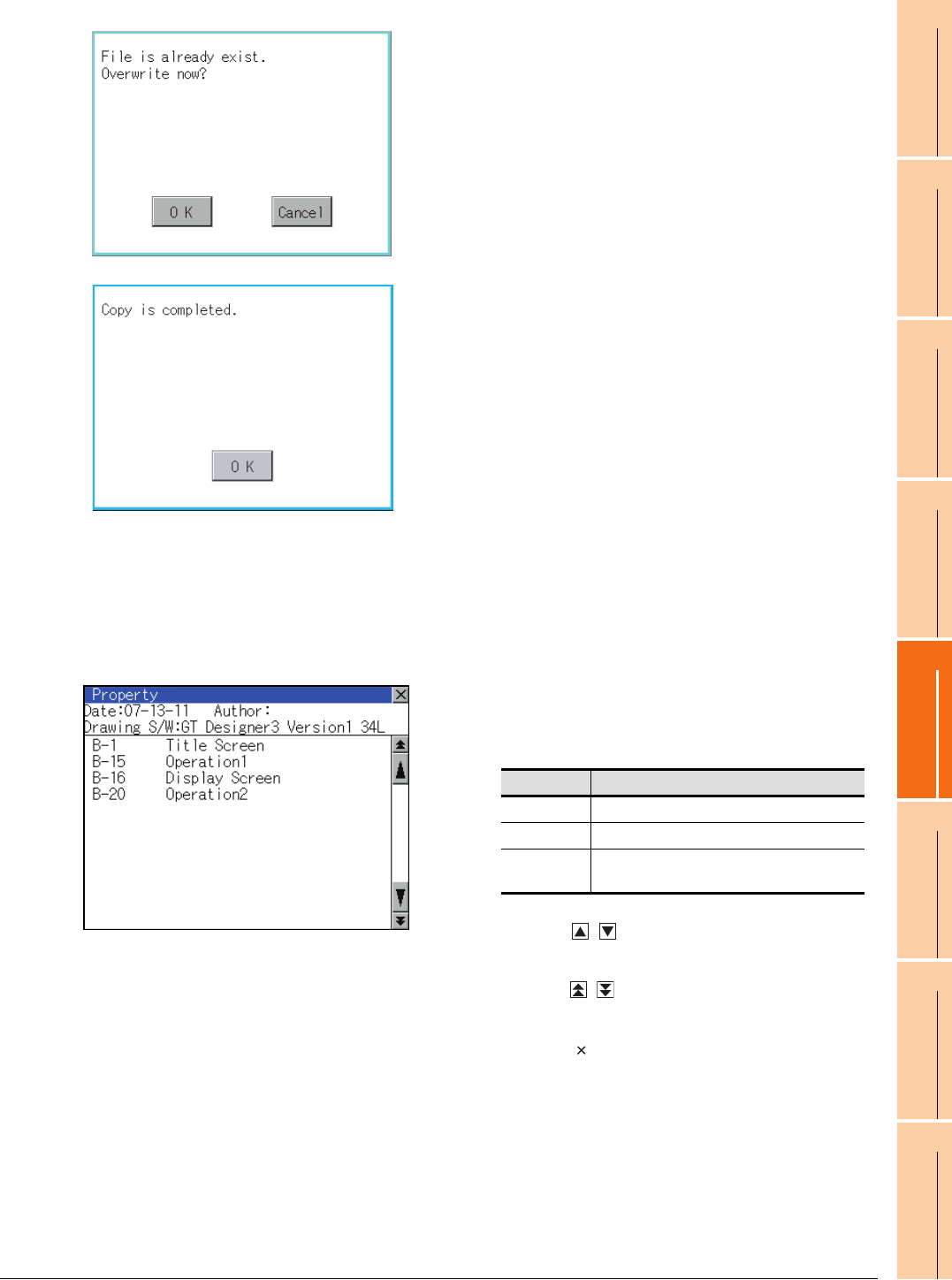 File is already exist.
Overwrite now?

O K

Cancel

Copy is completed.

O K

Property
Date:07-13-11 Author:
Drawing S/W:GT Designer3 Version1 34L
B-1 Title Screen
B-15 Operation1
B-16 Display Screen
B-20 Operation2

×