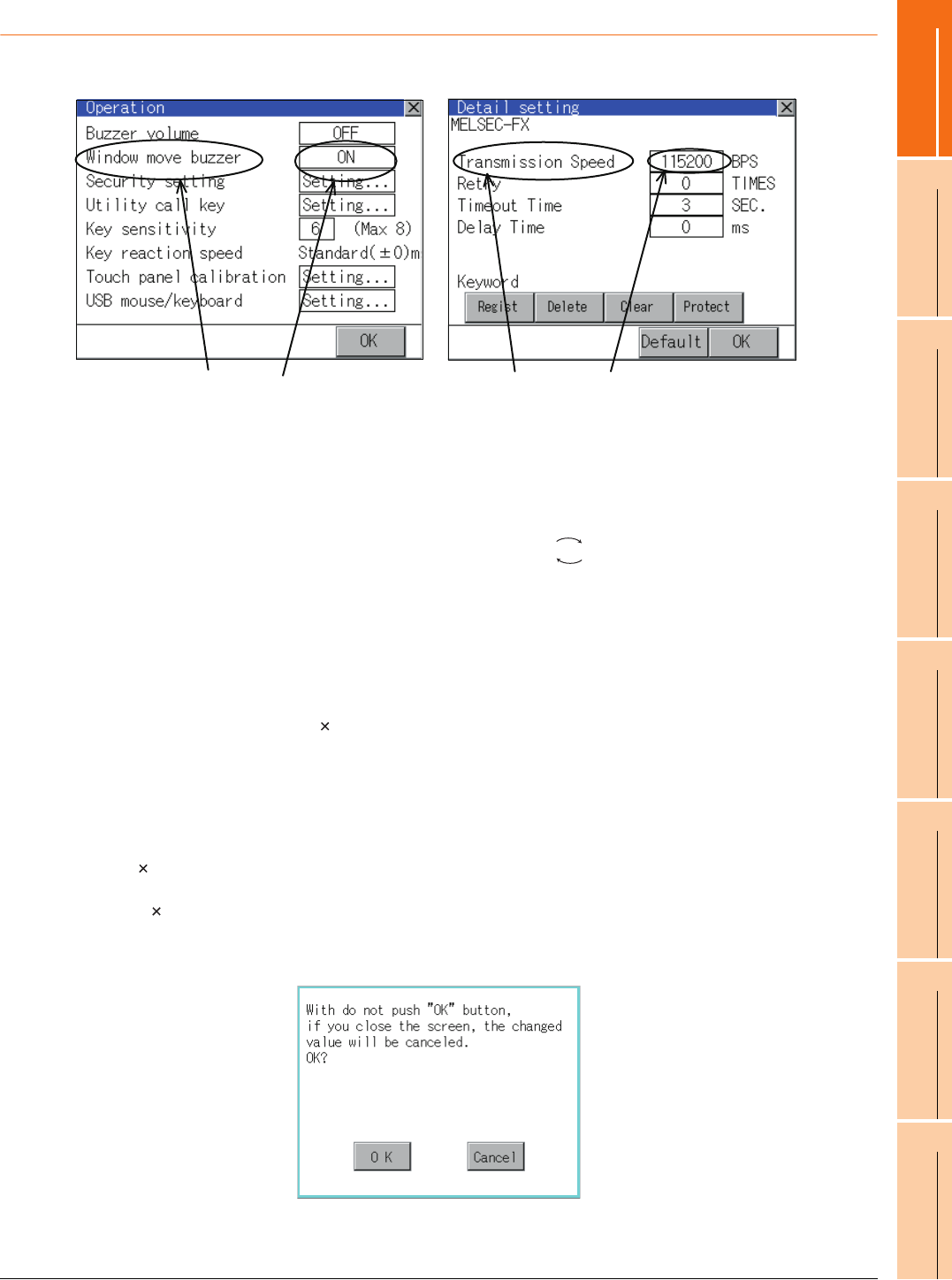 Operation
Buzzer volume OFF
Window move buzzer ON
Security setting Setting...
Utility call key Setting...
Key sensitivity 6 (Max 8)
Key reaction speed Standard(±0)m
Touch panel calibration Setting...
USB mouse/keyboard Setting...
OK

Detail setting
MELSEC-FX
Transmission Speed 115200 BPS
Retry 0 TIMES
Timeout Time 3 SEC.
Delay Time 0 ms
Keyword
Regist Delete Clear Protect
Default OK

×

×

×

With do not push "OK" button,
if you close the screen, the changed value will be canceled.
OK?

O K Cancel