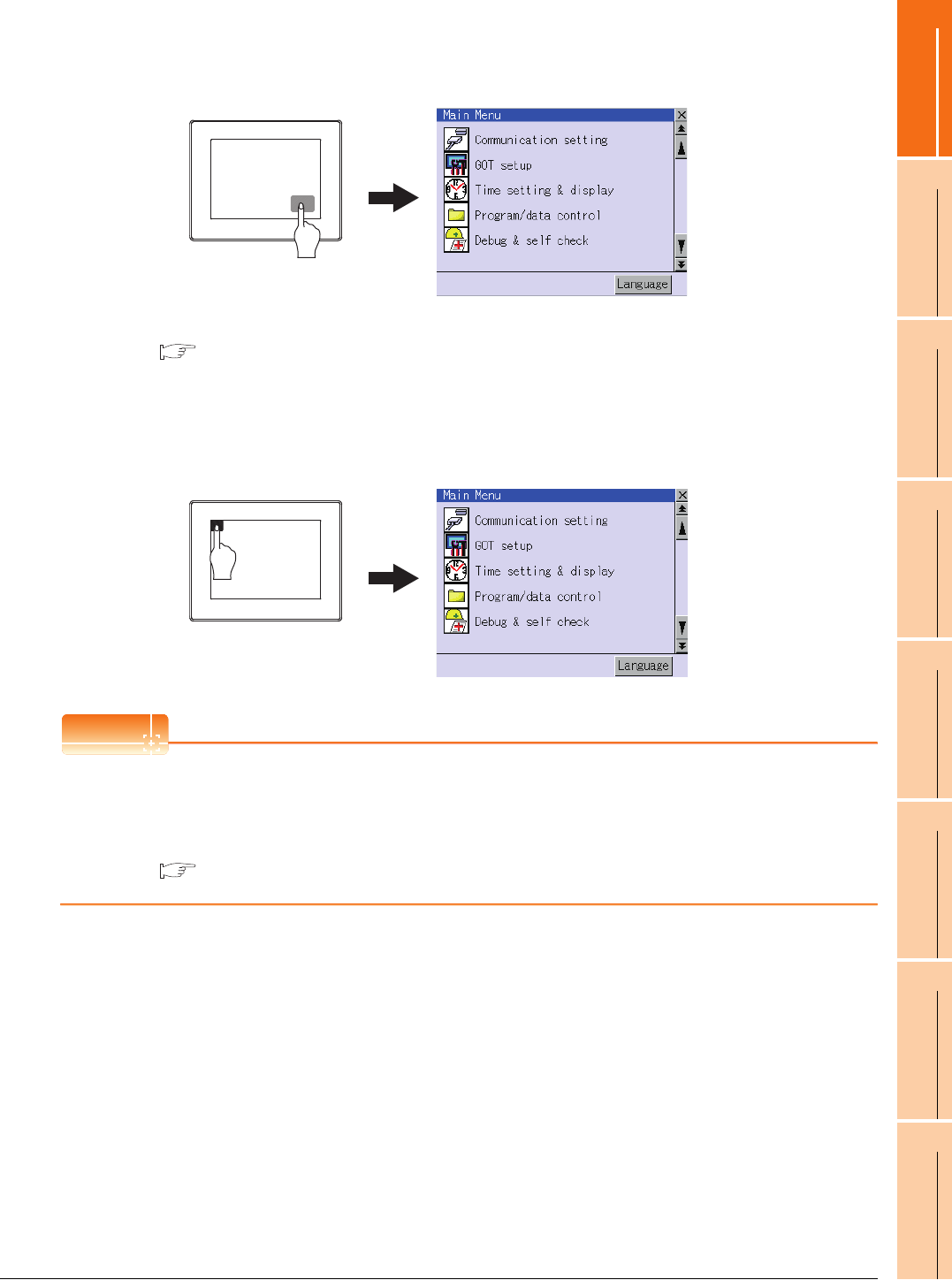 Main Menu

Communication setting

GOT setup

Time setting & display

Program/data control

Debug & self check

Language

Main Menu

Communication setting

GOT setup

Time setting & display

Program/data control

Debug & self check

Language