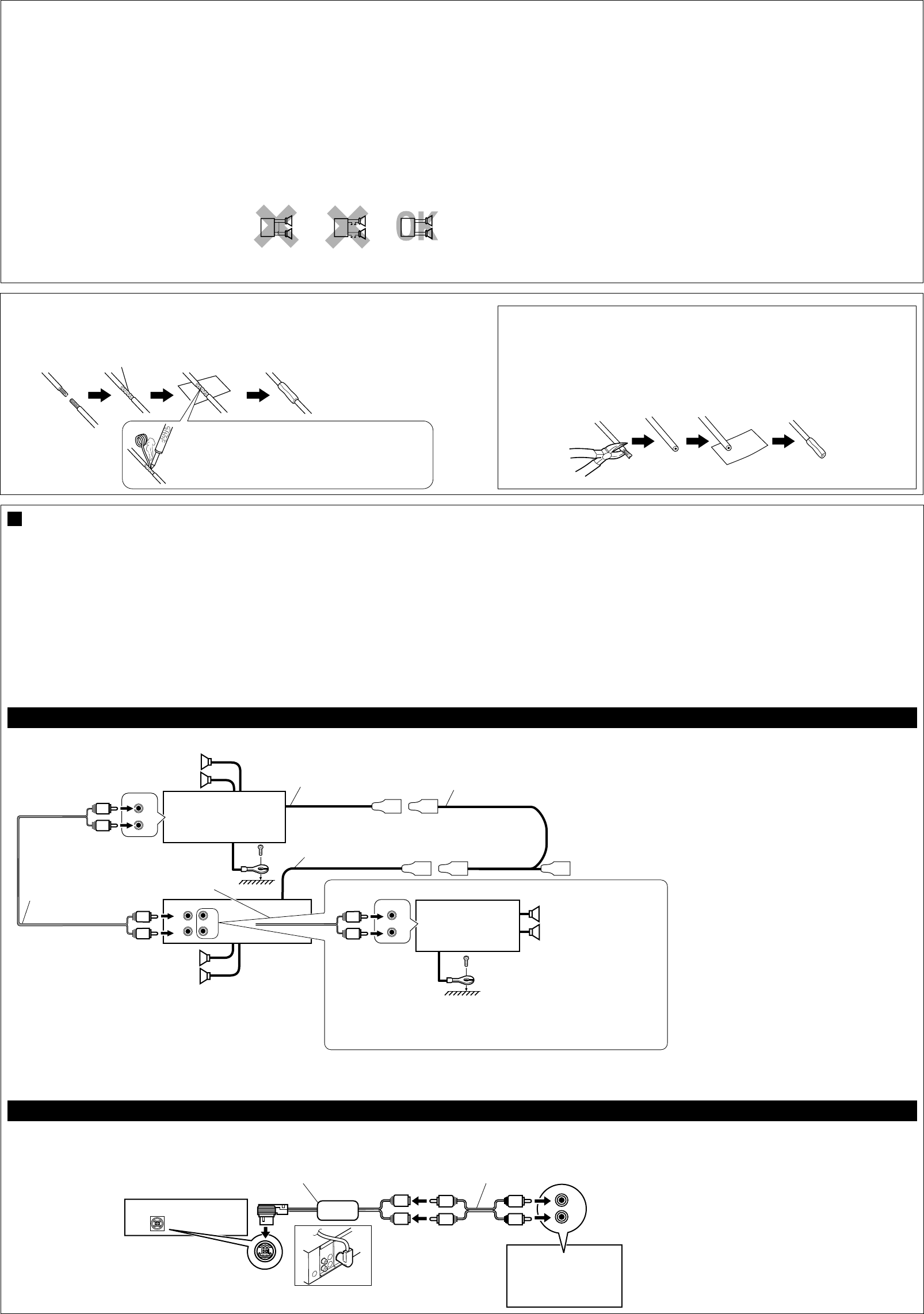 OK