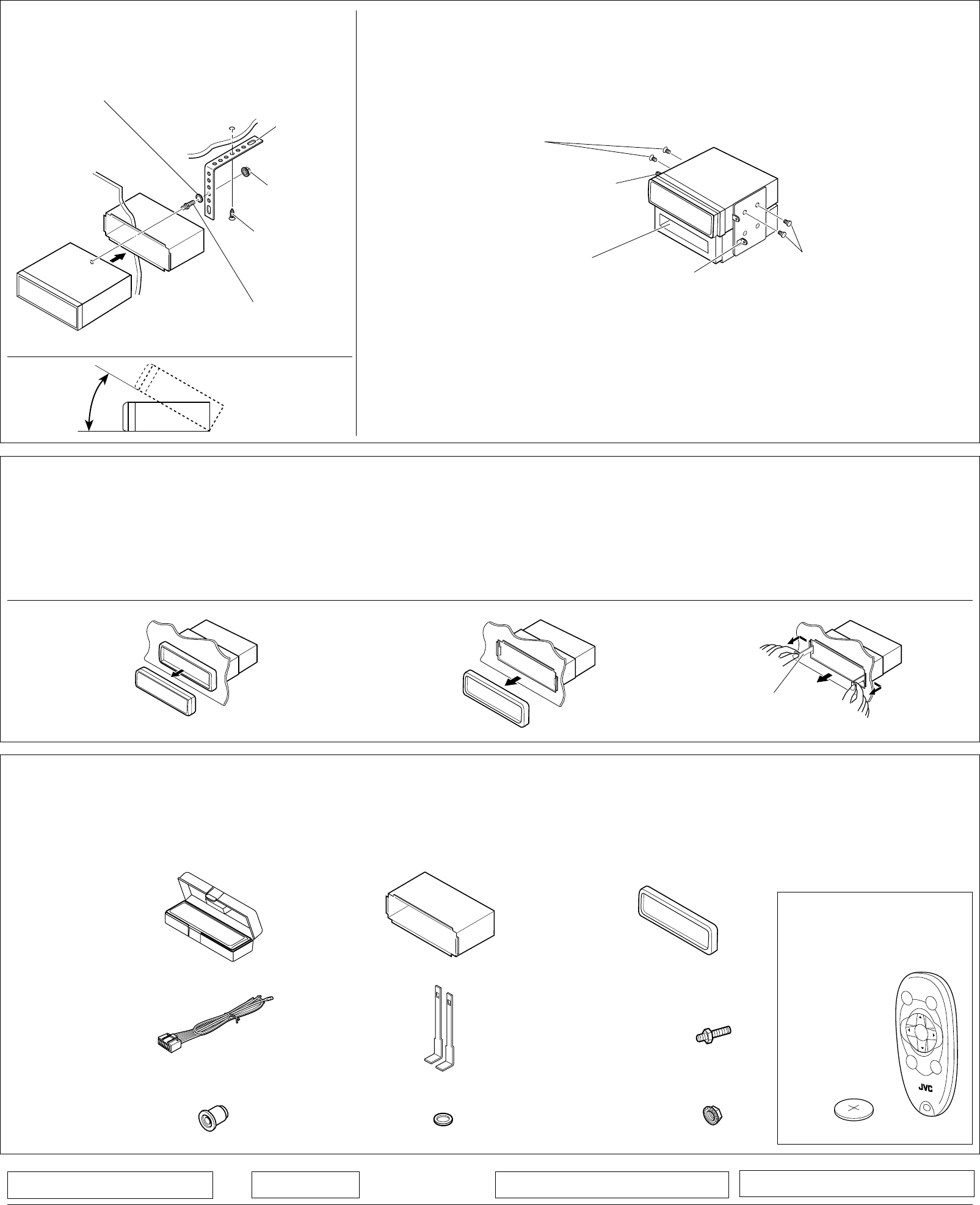 JVC