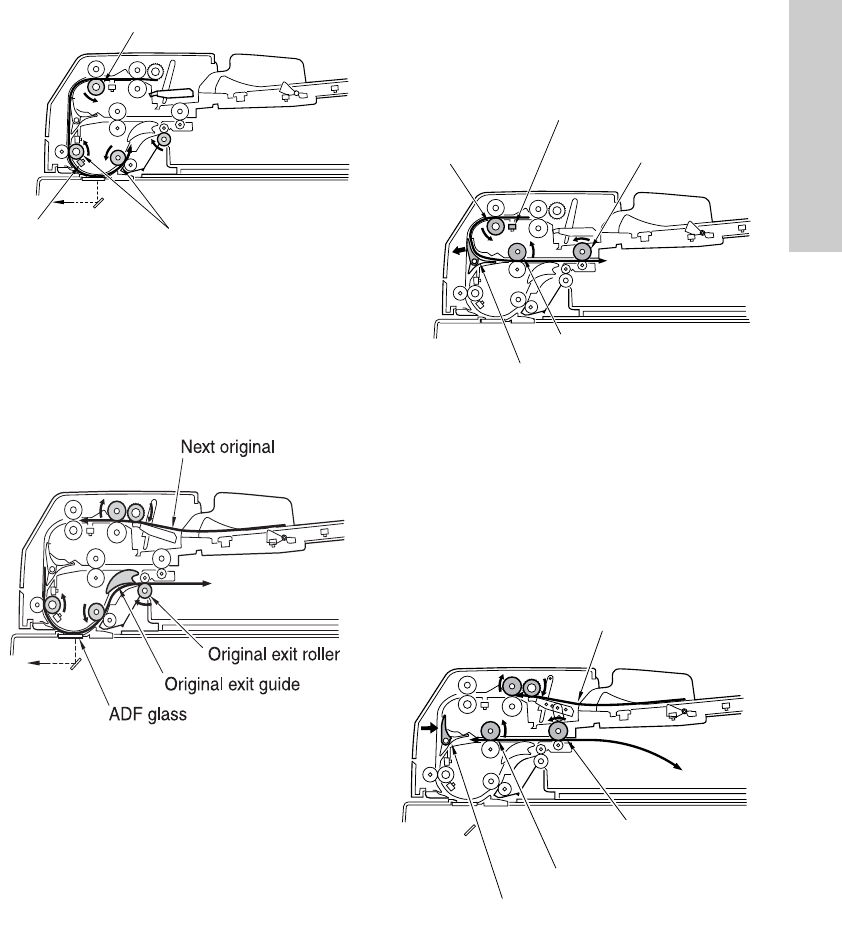 Next original

Original exit roller

Original exit guide

ADF glass