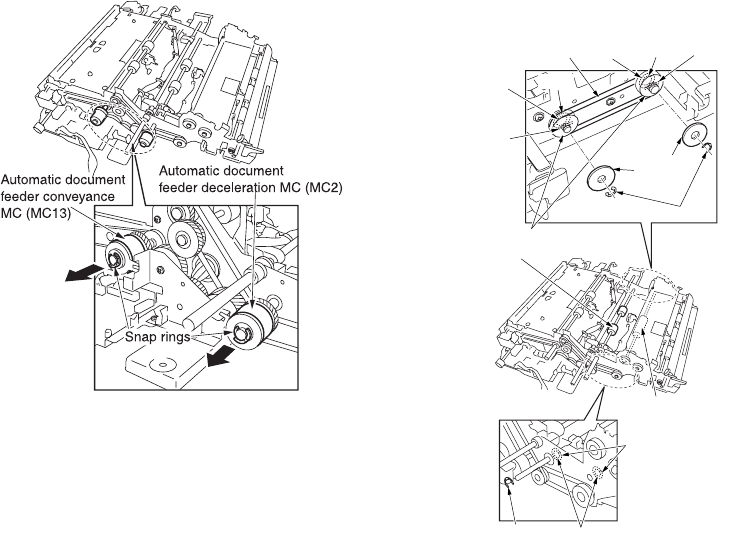 Automatic document feeder conveyance MC (MC13)

Automatic document feeder deceleration MC (MC2)

Snap rings