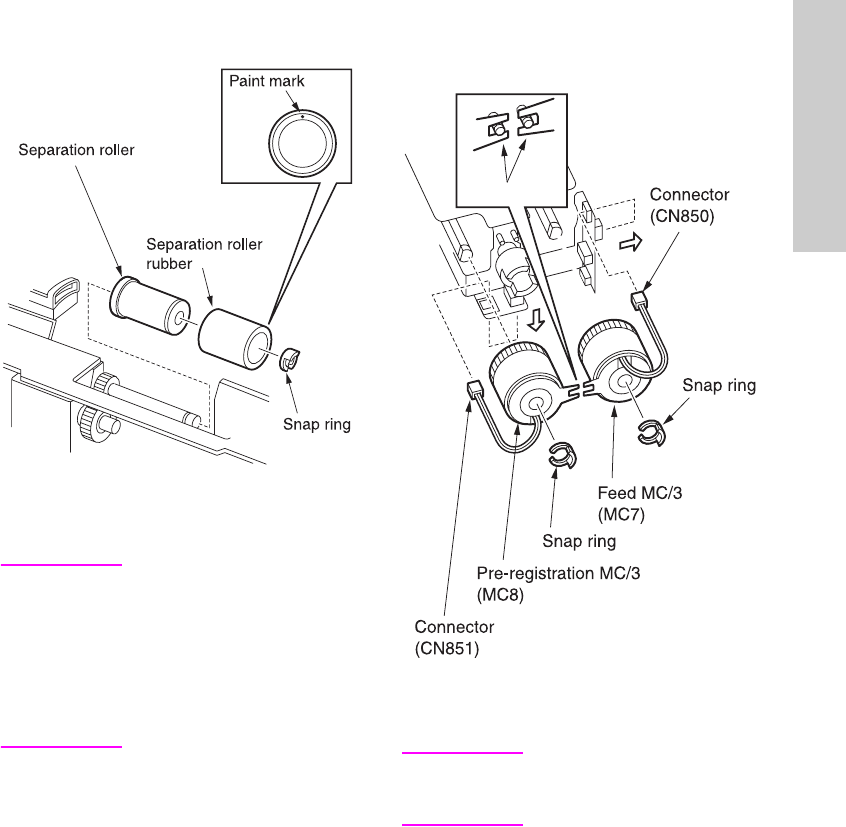 Paint mark

Separation roller

Separation roller rubber

Snap ring

Connector (CN850)

Snap ring

Feed MC/3 (MC7)

Snap ring

Pre-registration MC/3 (MC8)

Connector (CN851)