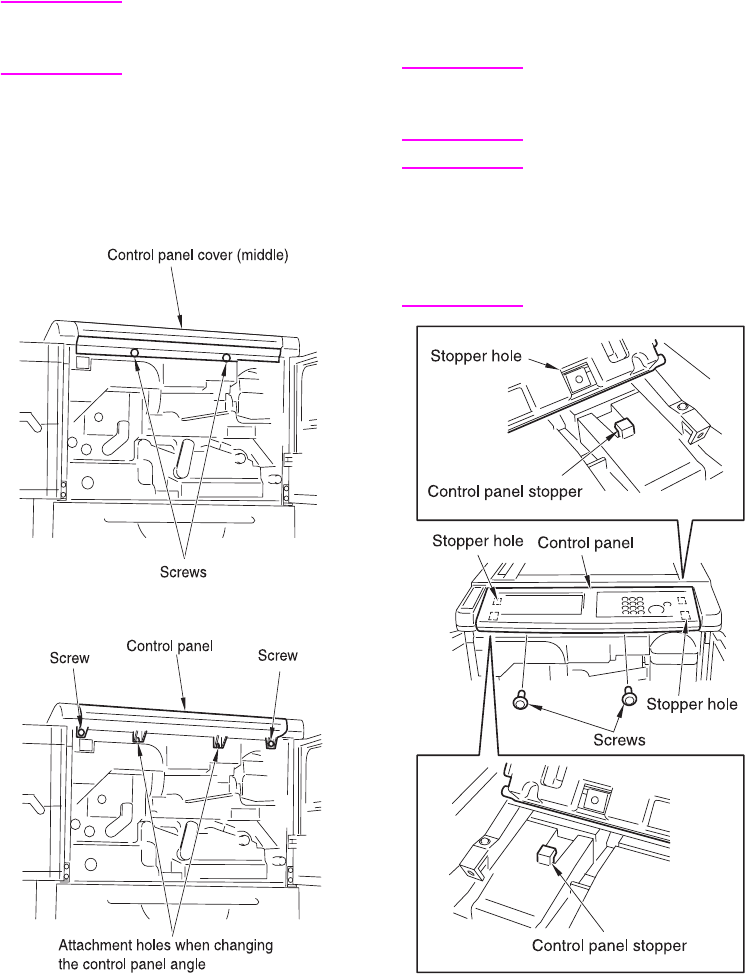 Control panel cover (middle)

Screws

Screw

Control panel

Screw

Attachment holes when changing the control panel angle

Stopper hole

Control panel stopper

Stopper hole

Control panel

Stopper hole

Screws

Control panel stopper