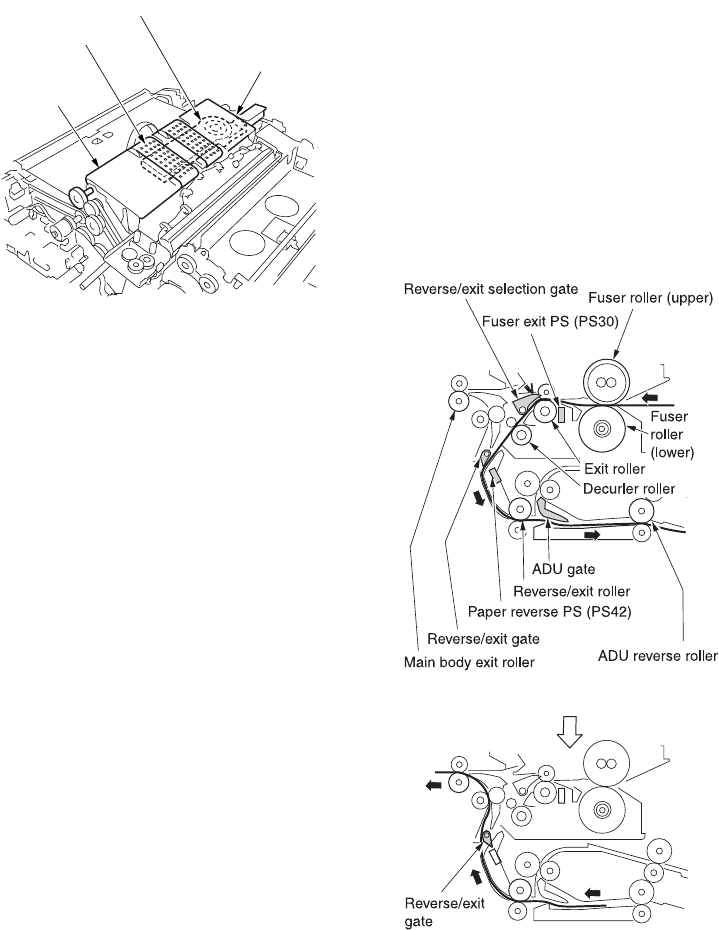 Reverse/exit selection gate

Fuser roller (upper)

Fuser exit PS (PS30)

Fuser roller (lower)

Exit roller

Decurler roller

ADU gate

Reverse/exit roller

Paper reverse PS (PS42)

Reverse/exit gate

Main body exit roller

ADU reverse roller

Reverse/exit gate