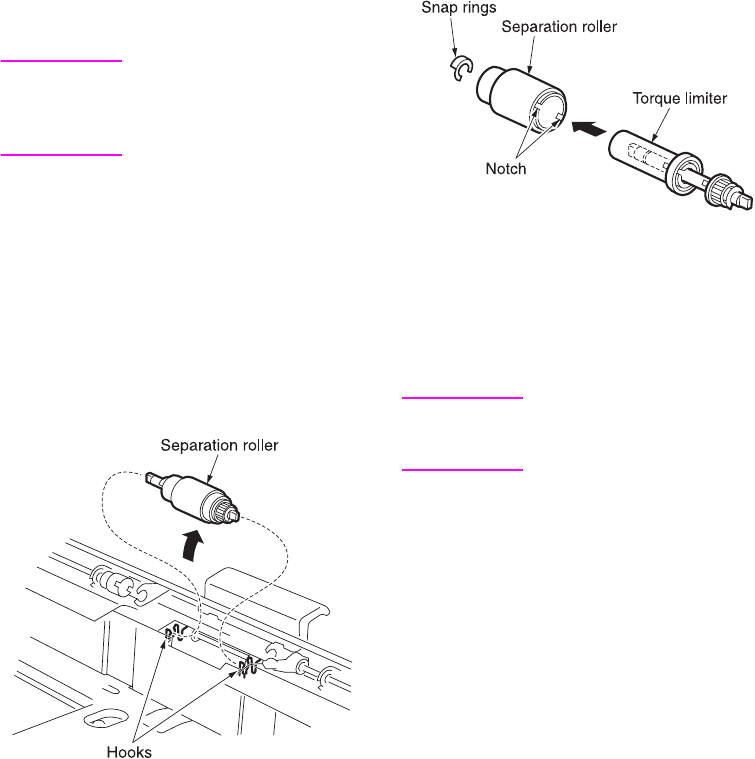 Snap rings
Separation roller
Torque limiter
Notch

Separation roller
Hooks