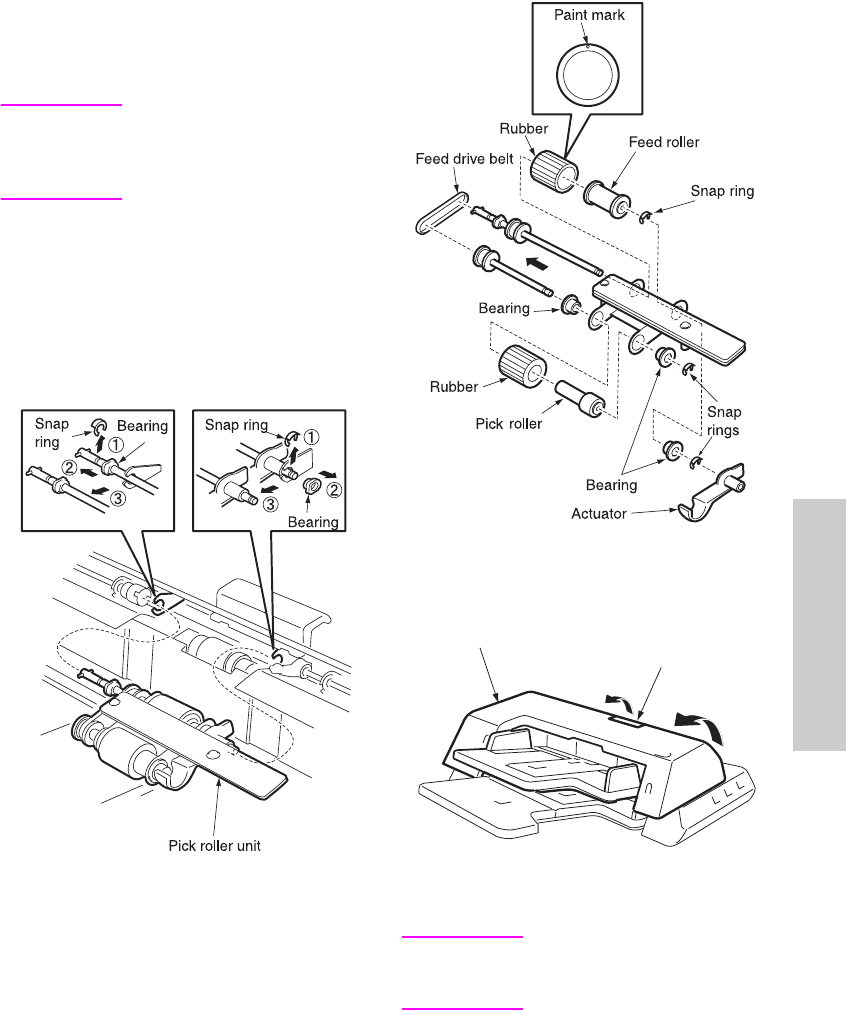 Paint mark

Rubber

Feed roller

Feed drive belt

Snap ring

Bearing

Rubber

Pick roller

Snap rings

Bearing

Actuator

Snap ring

Bearing

①

②

③

Snap ring

①

②

③

Bearing

Pick roller unit