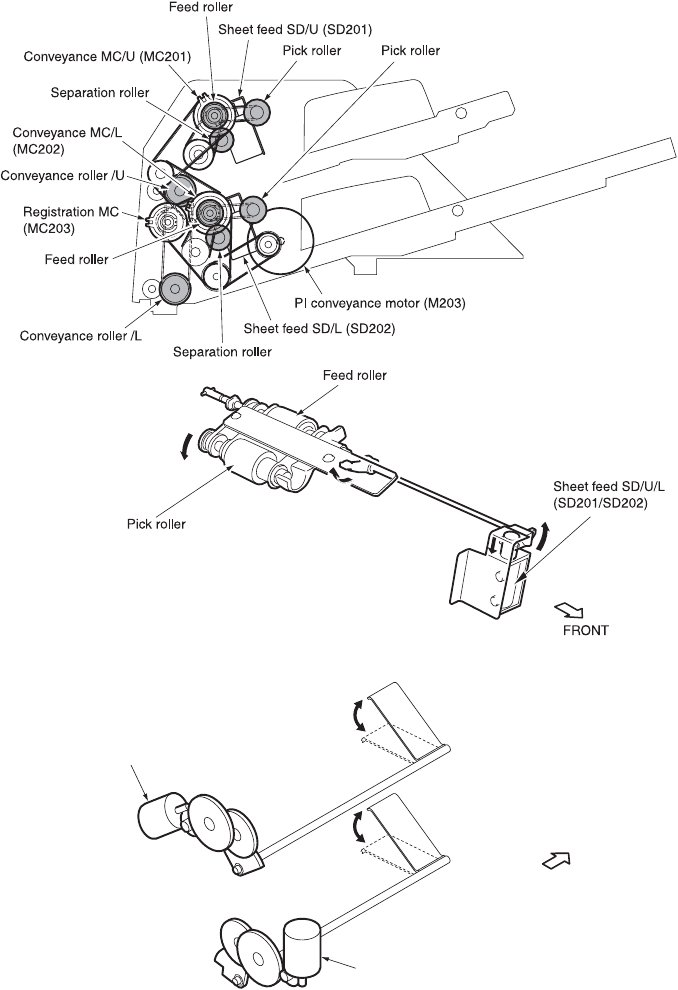 Feed roller
Sheet feed SD/U (SD201)
Conveyance MC/U (MC201)
Pick roller
Pick roller
Separation roller
Conveyance MC/L (MC202)
Conveyance roller /U
Registration MC (MC203)
Feed roller
PI conveyance motor (M203)
Sheet feed SD/L (SD202)
Conveyance roller /L
Separation roller

Feed roller
Pick roller
Sheet feed SD/U/L (SD201/SD202)
FRONT